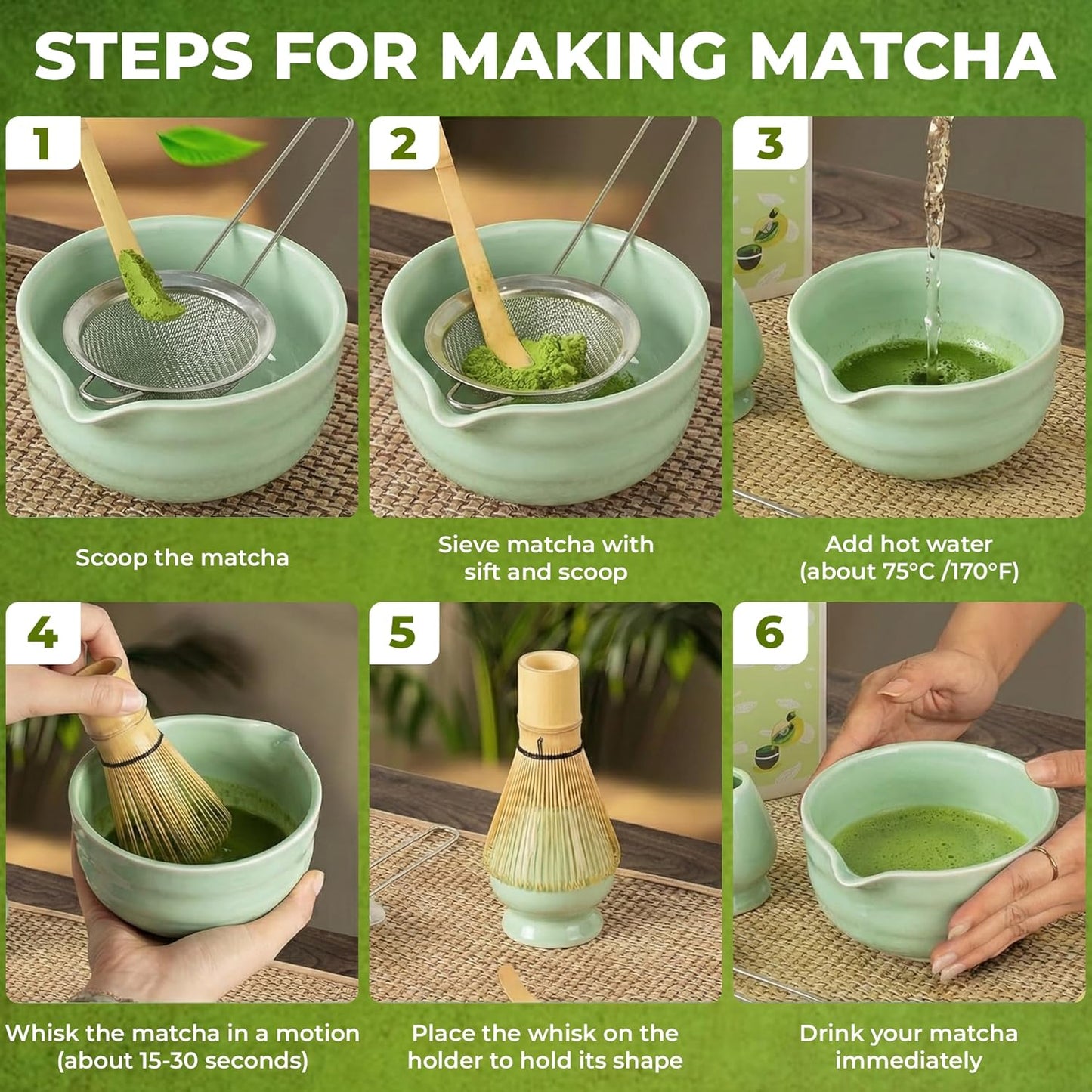 STEPS FOR MAKING MATCHA

1

Scoop the matcha

2

Sieve matcha with sift and scoop

3

Add hot water (about 75°C /170°F)

4

Whisk the matcha in a motion (about 15-30 seconds)

5

Place the whisk on the holder to hold its shape

6

Drink your matcha immediately