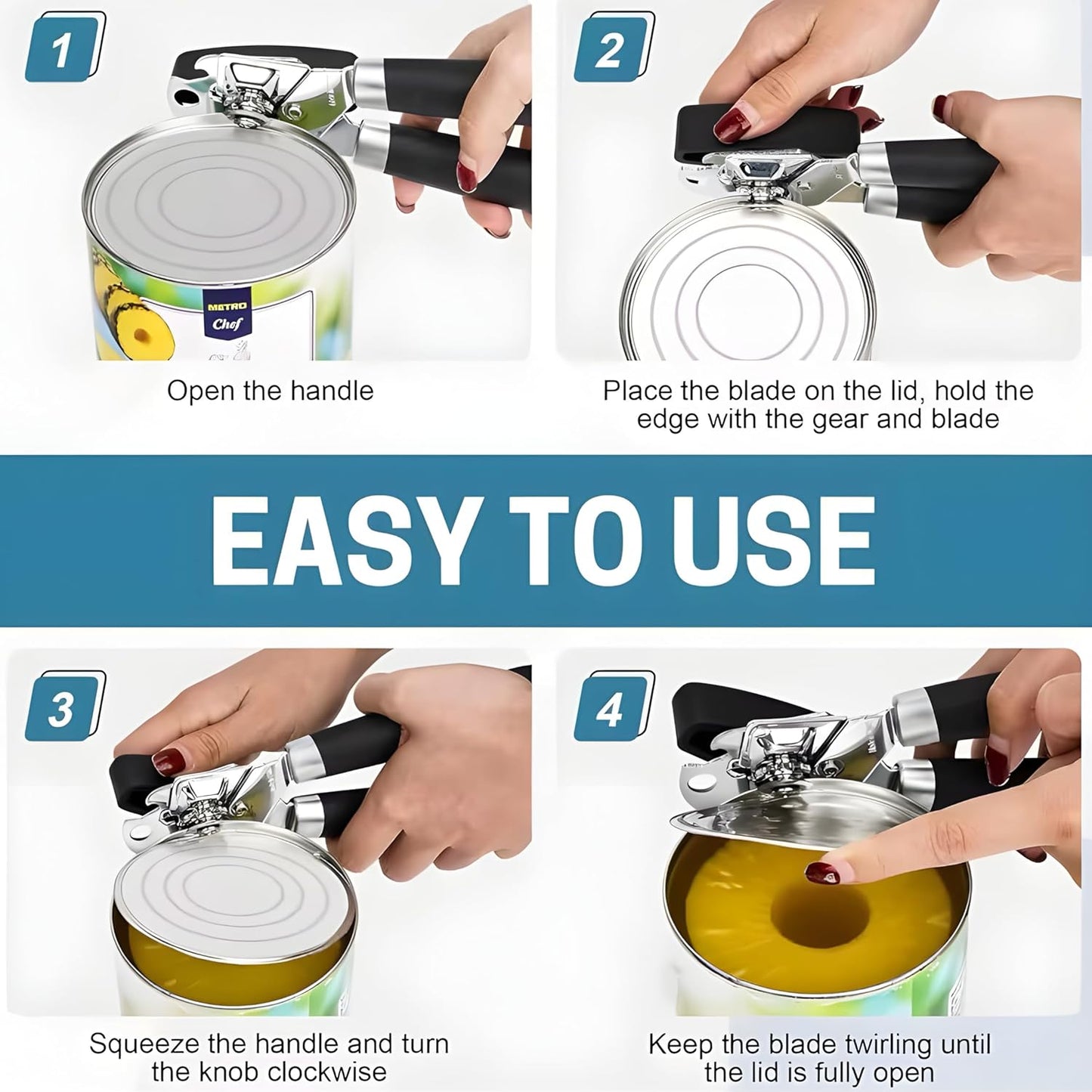 1

METRO Chef

Open the handle

2

Place the blade on the lid, hold the edge with the gear and blade

EASY TO USE

3

Squeeze the handle and turn the knob clockwise

4

Keep the blade twirling until the lid is fully open