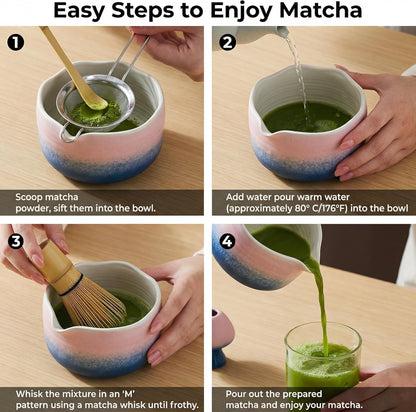 Easy Steps to Enjoy Matcha

1
Scoop matcha powder, sift them into the bowl.

2
Add water pour warm water (approximately 80° C/176°F) into the bowl

3
Whisk the mixture in an 'M' pattern using a matcha whisk until frothy.

4
Pour out the prepared matcha and enjoy your matcha.