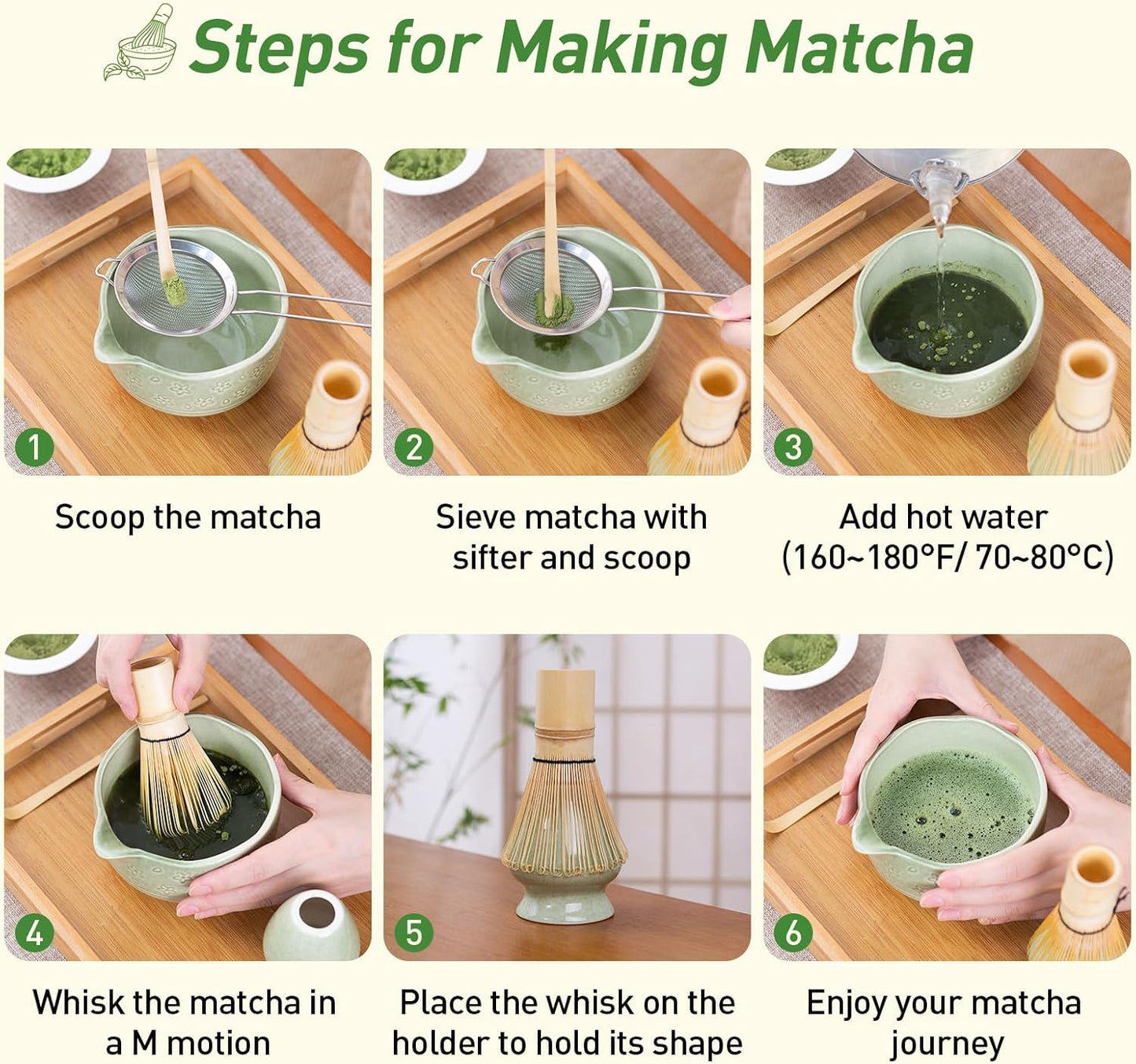 Steps for Making Matcha

1

Scoop the matcha

2

Sieve matcha with sifter and scoop

3

Add hot water (160~180°F/ 70~80°C)

4

Whisk the matcha in a M motion

5

Place the whisk on the holder to hold its shape

6

Enjoy your matcha journey