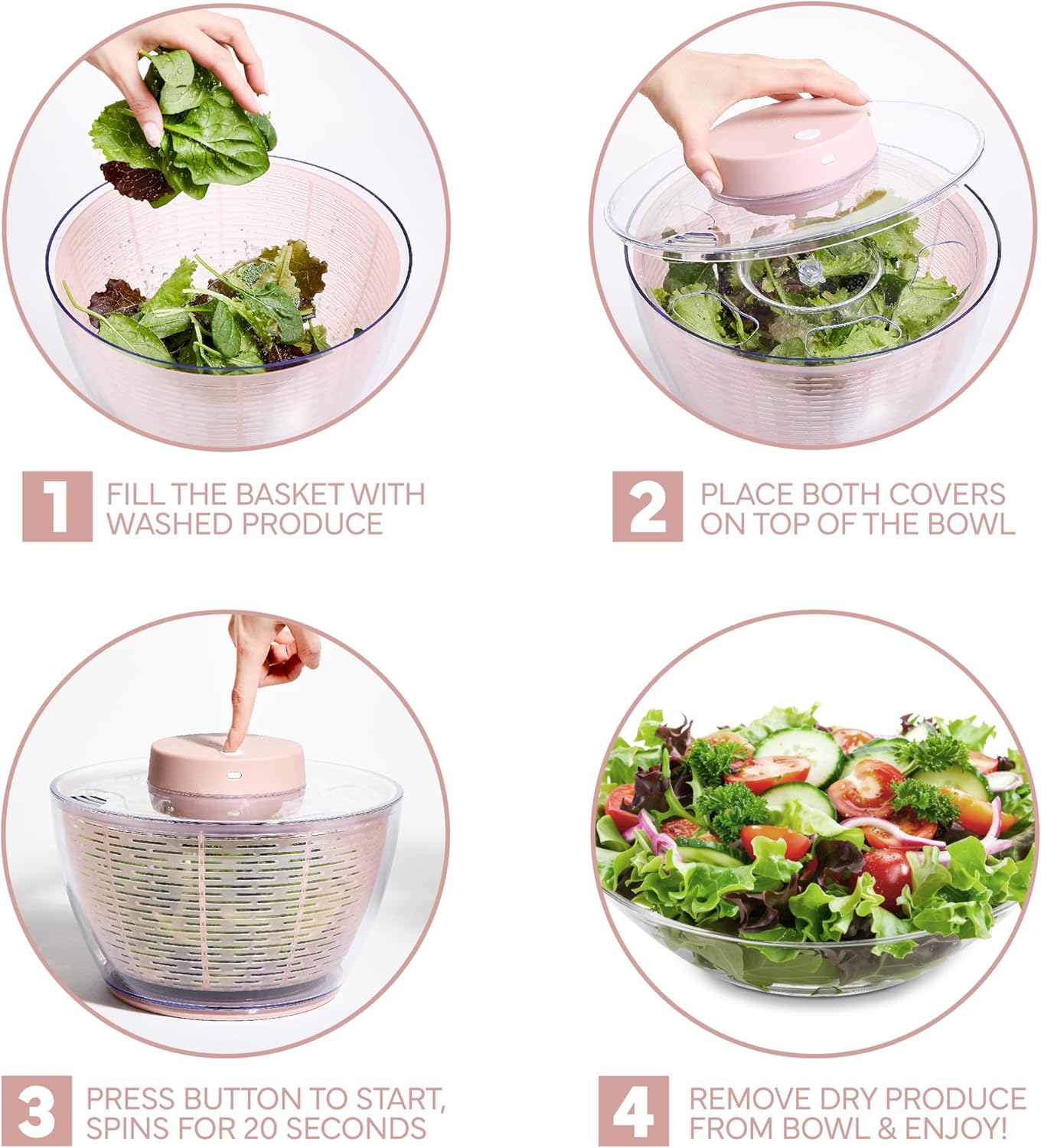 1 FILL THE BASKET WITH WASHED PRODUCE

2 PLACE BOTH COVERS ON TOP OF THE BOWL

3 PRESS BUTTON TO START, SPINS FOR 20 SECONDS

4 REMOVE DRY PRODUCE FROM BOWL & ENJOY!