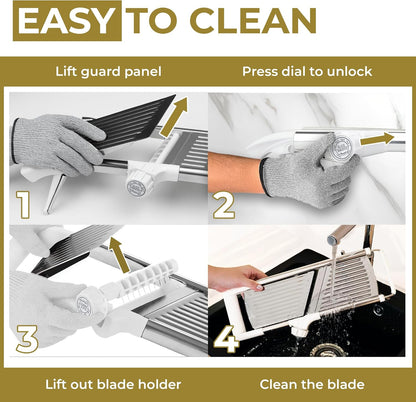 EASY TO CLEAN

Lift guard panel

Press dial to unlock

1

2

3

4

Lift out blade holder

Clean the blade