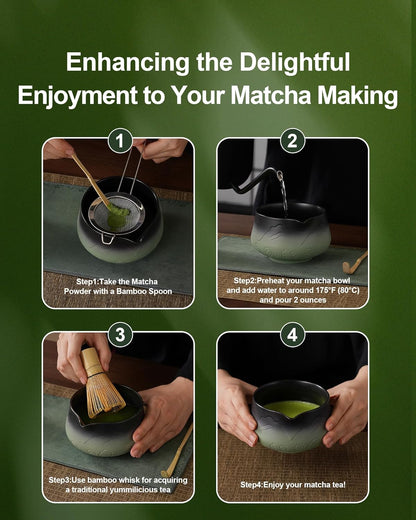 Enhancing the Delightful Enjoyment to Your Matcha Making

1

Step1:Take the Matcha Powder with a Bamboo Spoon

2

Step2:Preheat your matcha bowl and add water to around 175°F (80°C) and pour 2 ounces

3

Step3:Use bamboo whisk for acquiring a traditional yummilicious tea

4

Step4:Enjoy your matcha tea!