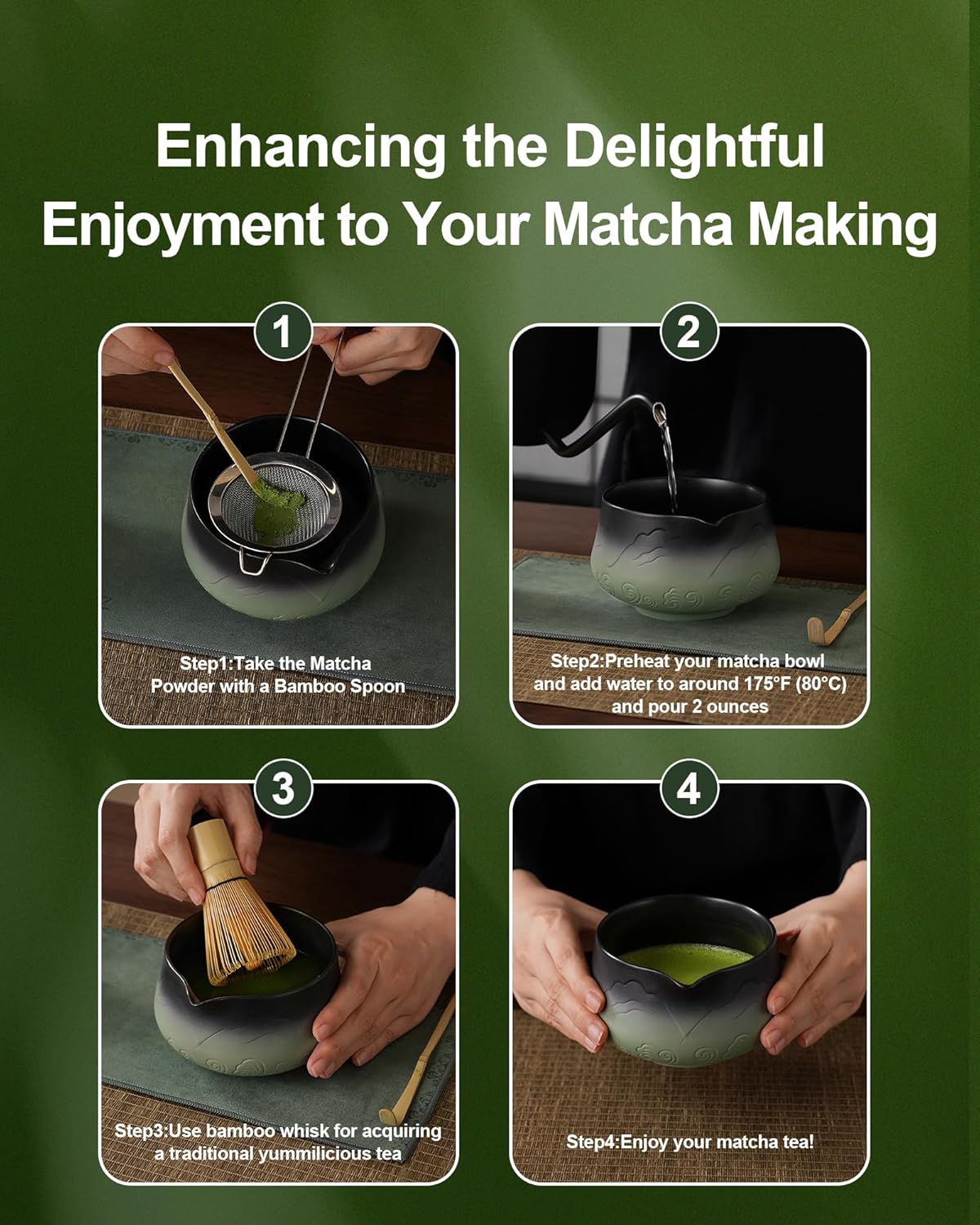 Enhancing the Delightful Enjoyment to Your Matcha Making

1

Step1:Take the Matcha Powder with a Bamboo Spoon

2

Step2:Preheat your matcha bowl and add water to around 175°F (80°C) and pour 2 ounces

3

Step3:Use bamboo whisk for acquiring a traditional yummilicious tea

4

Step4:Enjoy your matcha tea!