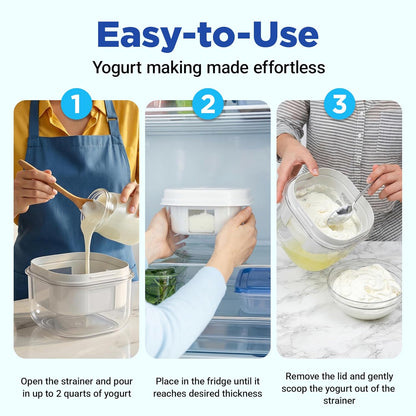 Easy-to-Use

Yogurt making made effortless

1

2

3

Open the strainer and pour in up to 2 quarts of yogurt

Place in the fridge until it reaches desired thickness

Remove the lid and gently scoop the yogurt out of the strainer