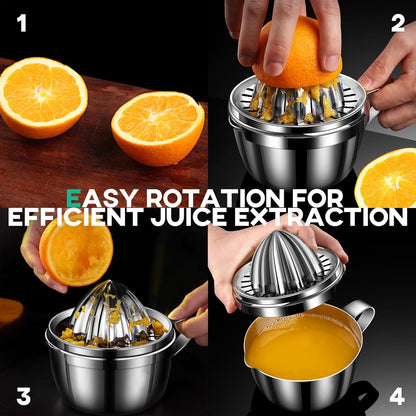 1

2

EASY ROTATION FOR EFFICIENT JUICE EXTRACTION

3

4