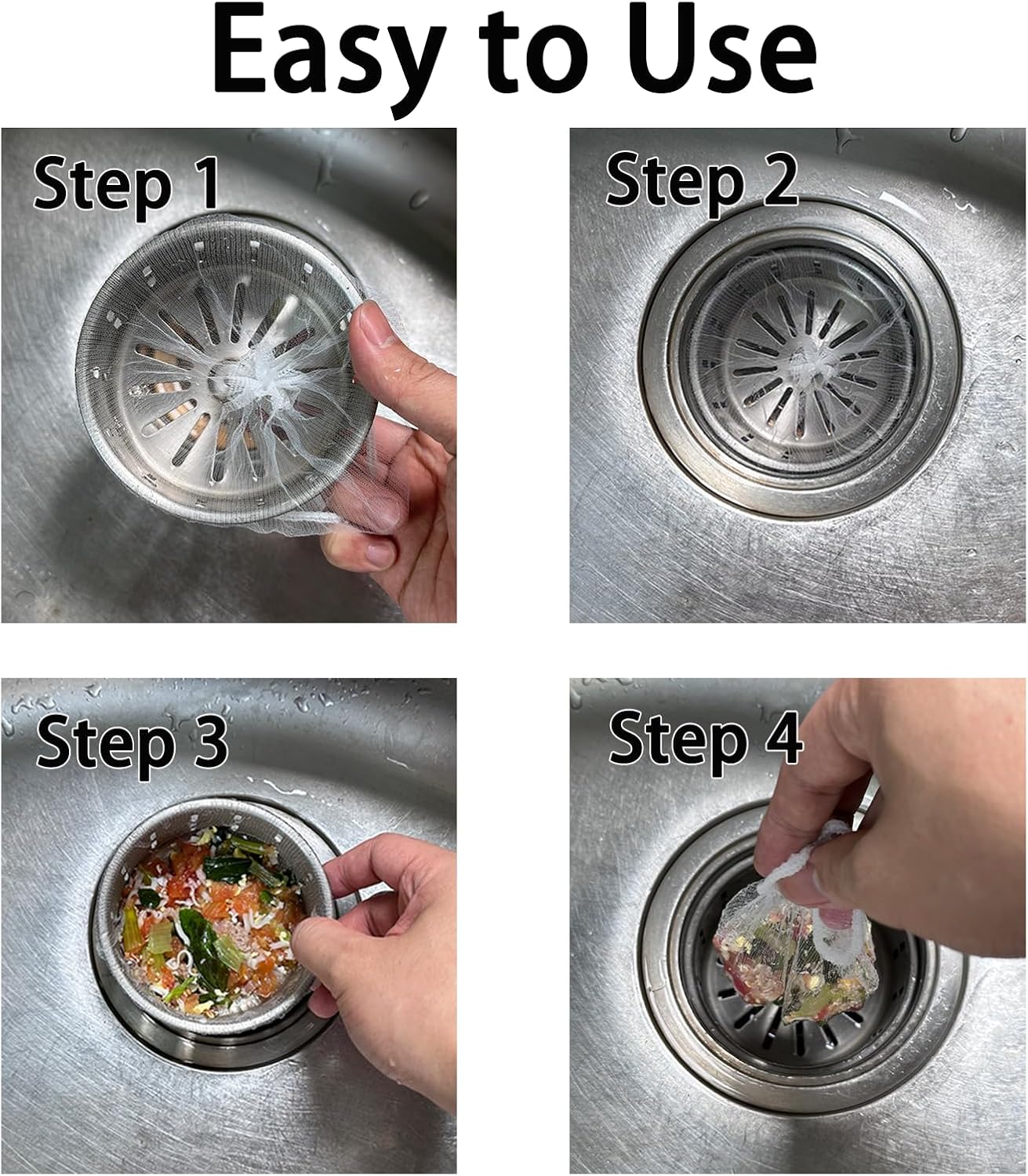 Easy to Use

Step 1

Step 2

Step 3

Step 4