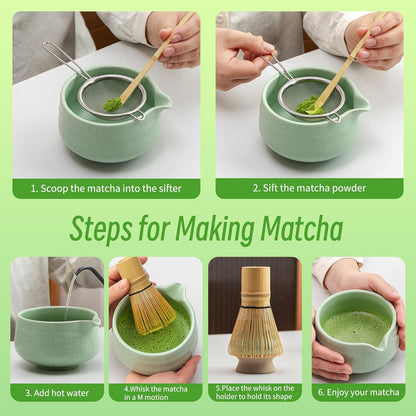 1. Scoop the matcha into the sifter

2. Sift the matcha powder

Steps for Making Matcha

3. Add hot water

4.Whisk the matcha in a M motion

5.Place the whisk on the holder to hold its shape

6. Enjoy your matcha