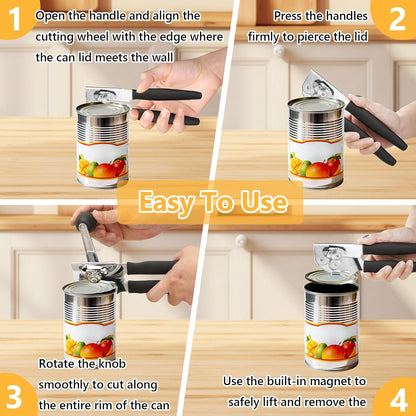 1 Open the handle and align the cutting wheel with the edge where the can lid meets the wall

Press the handles firmly to pierce the lid 2

Easy To Use

Rotate the knob smoothly to cut along the entire rim of the can 3

Use the built-in magnet to safely lift and remove the 4