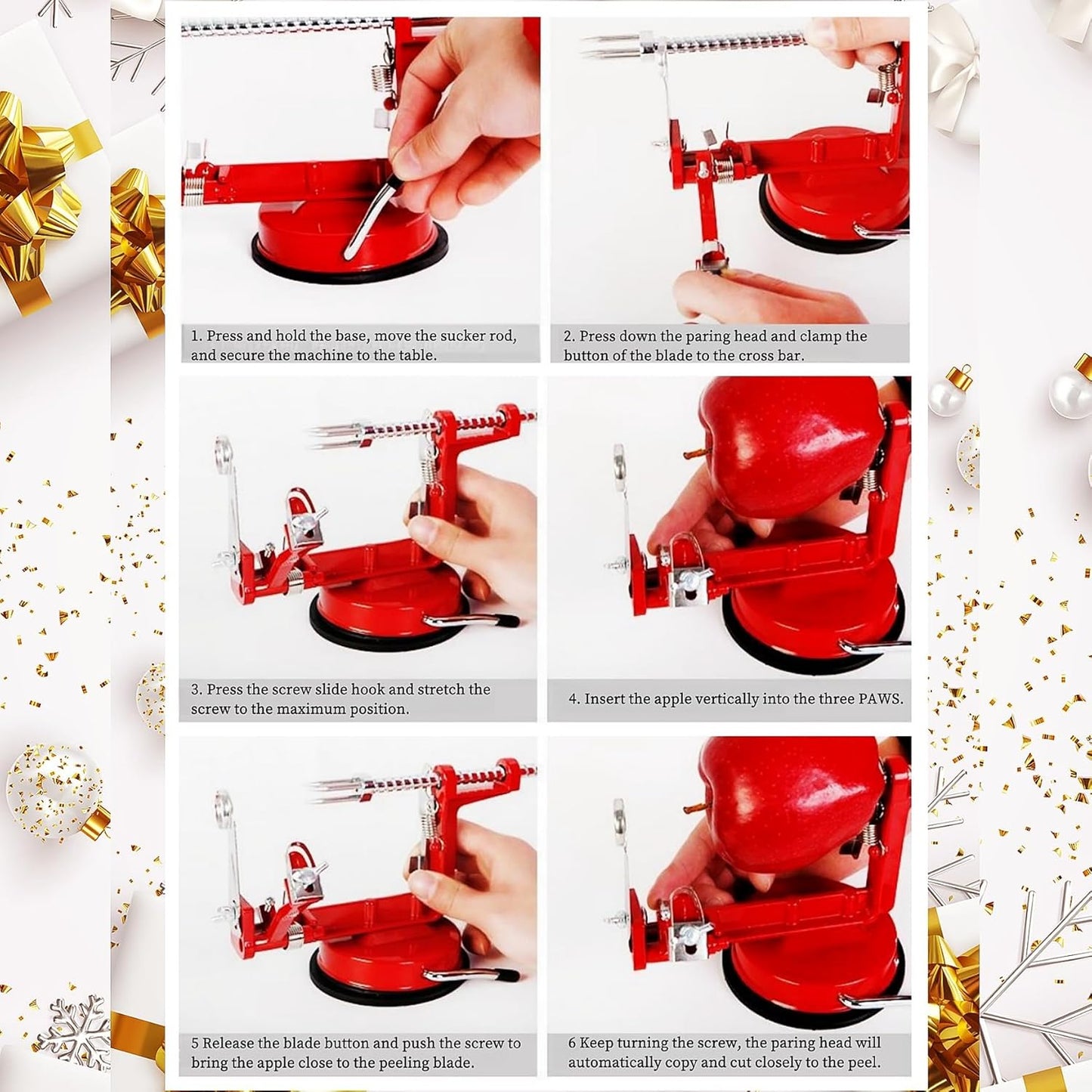 1. Press and hold the base, move the sucker rod, and secure the machine to the table.

2. Press down the paring head and clamp the button of the blade to the cross bar.

3. Press the screw slide hook and stretch the screw to the maximum position.

4. Insert the apple vertically into the three PAWS.

5 Release the blade button and push the screw to bring the apple close to the peeling blade.

6 Keep turning the screw, the paring head will automatically copy and cut closely to the peel.