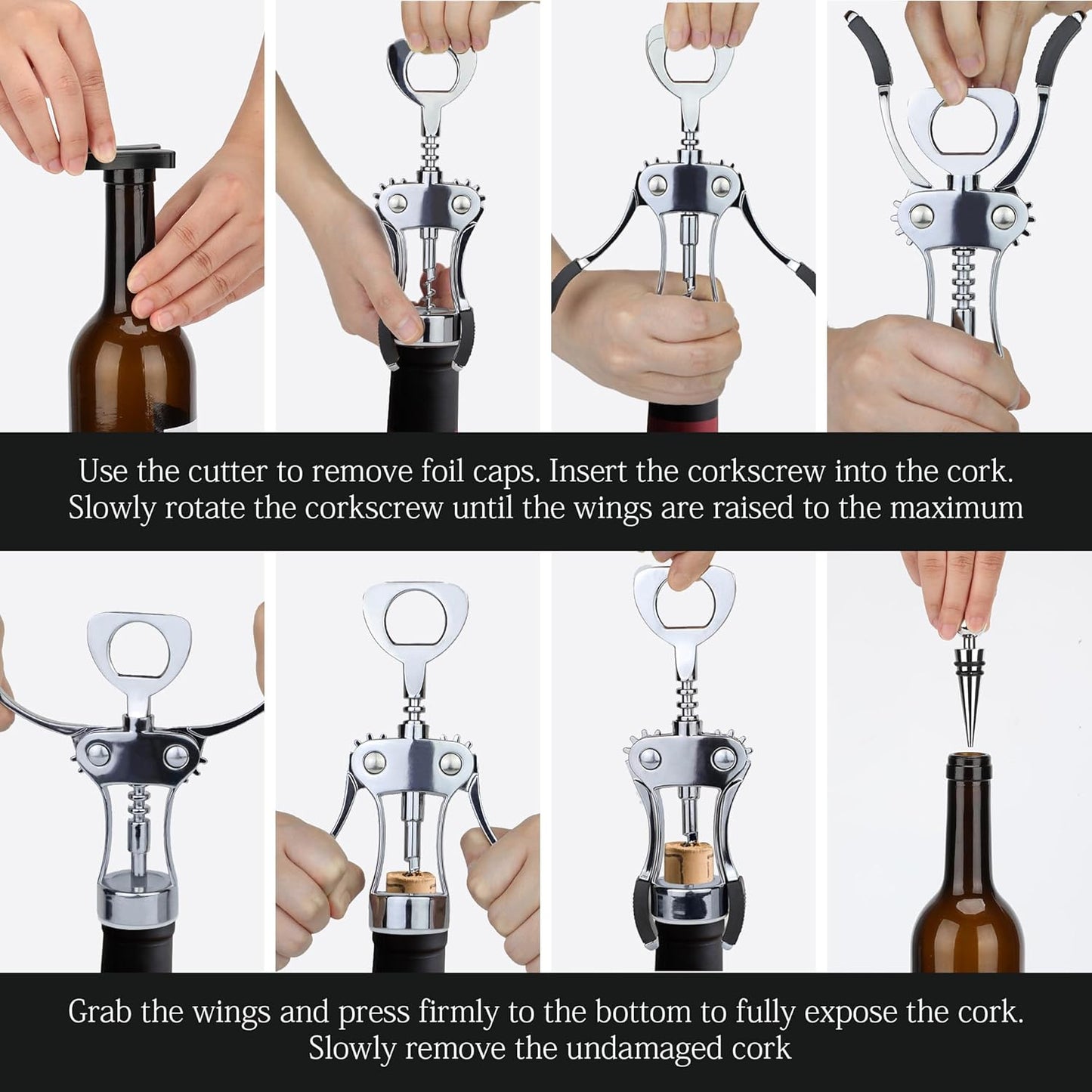 Use the cutter to remove foil caps. Insert the corkscrew into the cork. Slowly rotate the corkscrew until the wings are raised to the maximum

Grab the wings and press firmly to the bottom to fully expose the cork. Slowly remove the undamaged cork