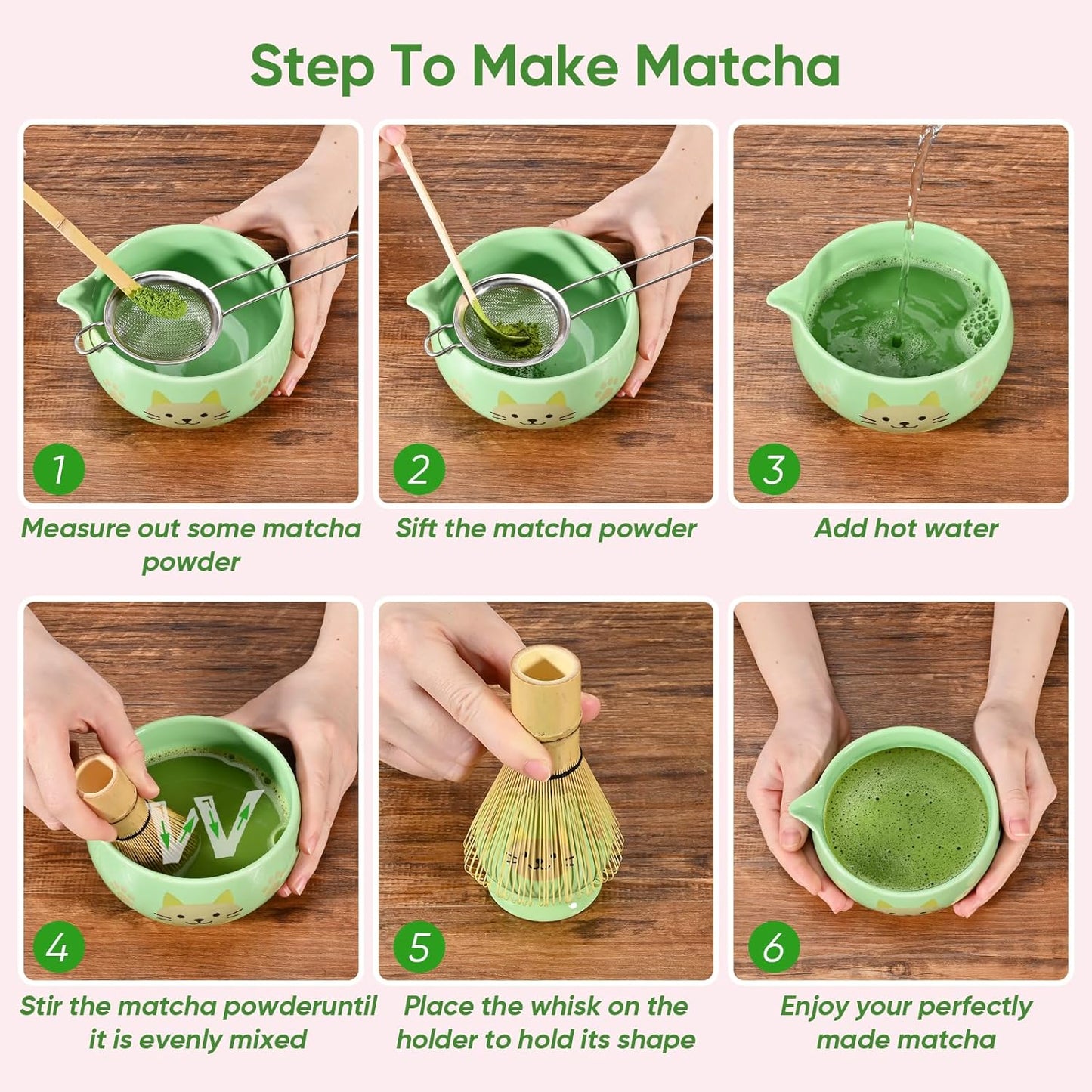 Step To Make Matcha

1
Measure out some matcha powder

2
Sift the matcha powder

3
Add hot water

4
Stir the matcha powderuntil it is evenly mixed

5
Place the whisk on the holder to hold its shape

6
Enjoy your perfectly made matcha