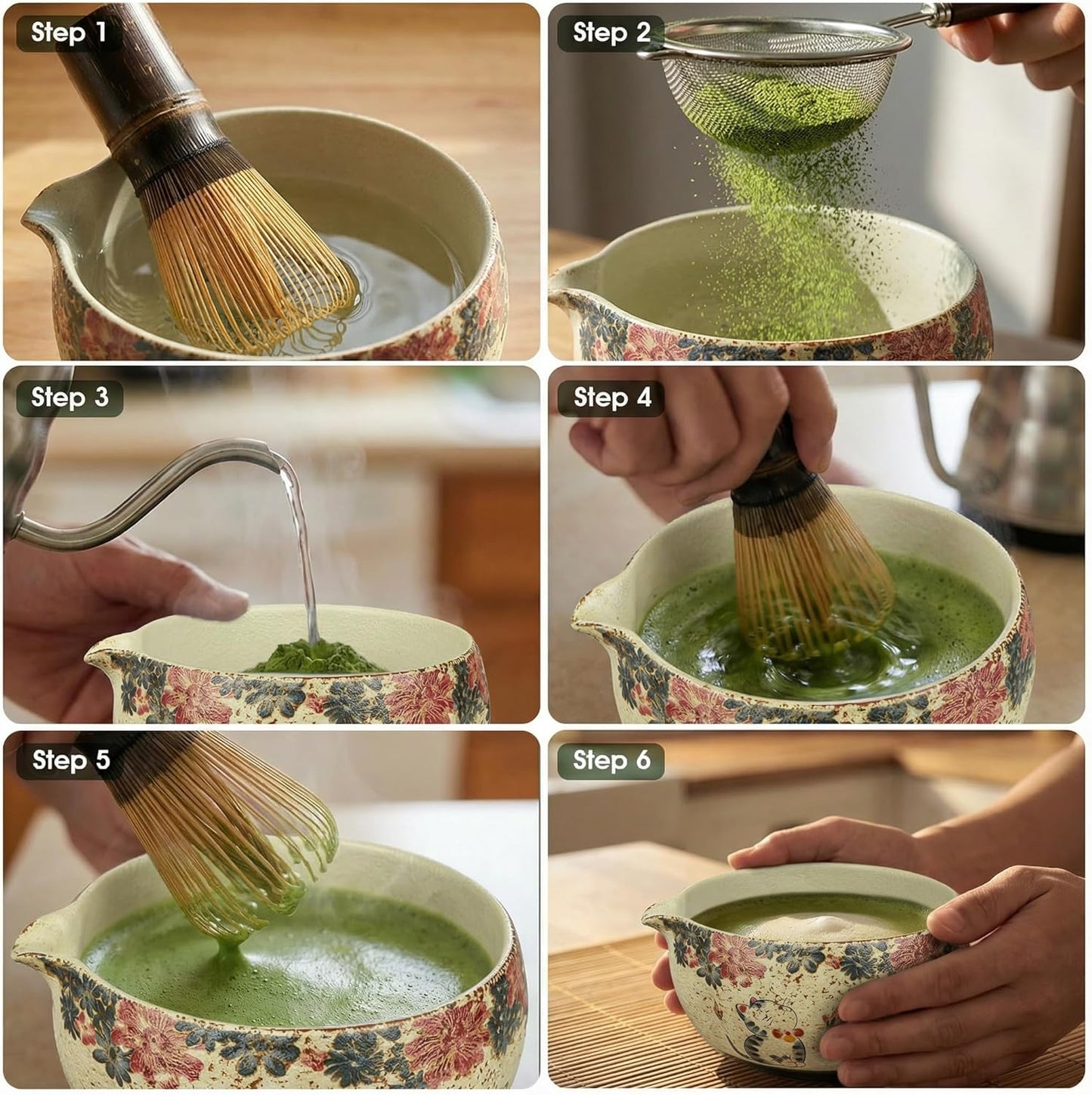 Step 1

Step 2

Step 3

Step 4

Step 5

Step 6