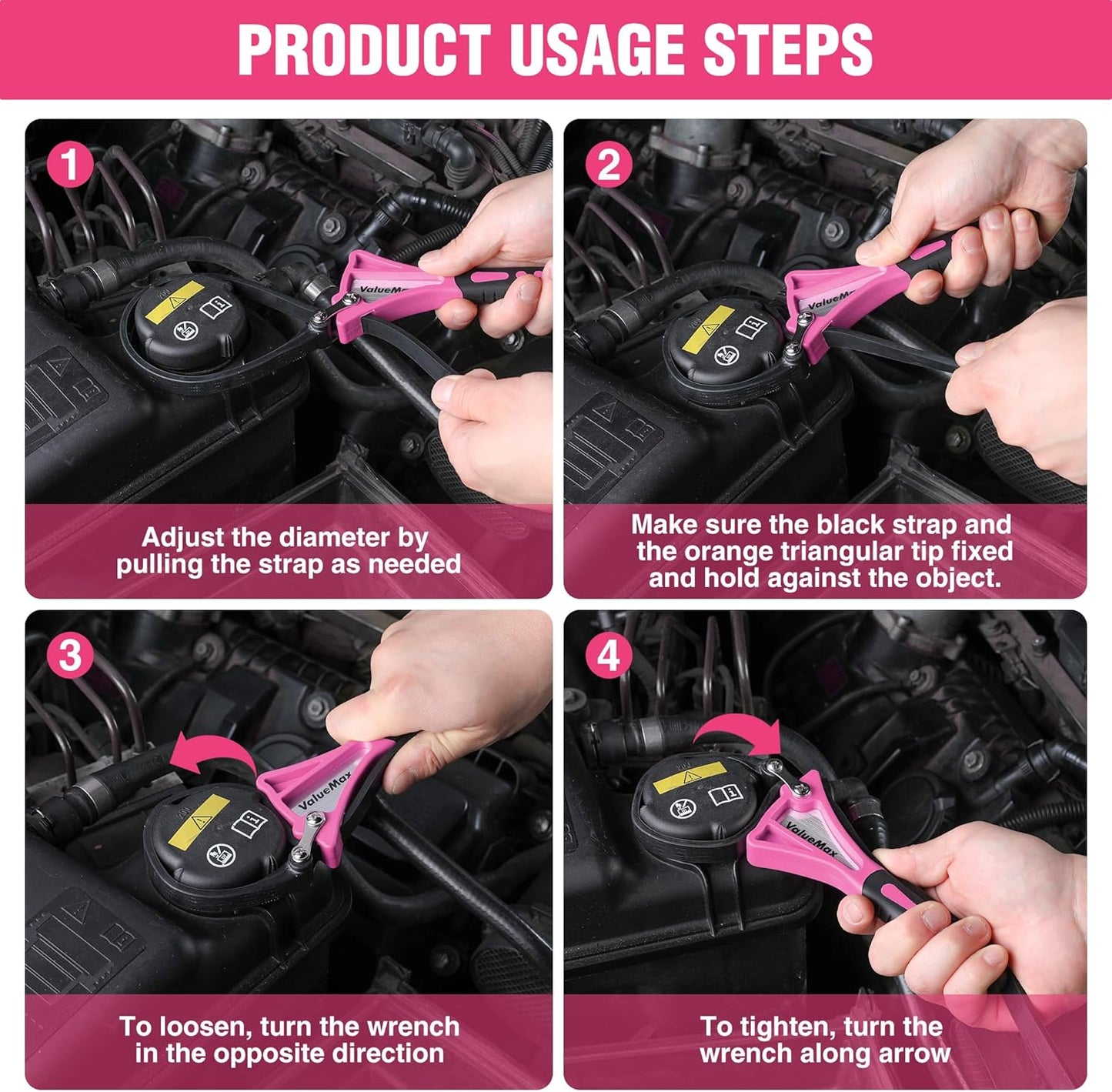 PRODUCT USAGE STEPS

1

ValueMax

Adjust the diameter by pulling the strap as needed

2

ValueMax

Make sure the black strap and the orange triangular tip fixed and hold against the object.

3

ValueMax

To loosen, turn the wrench in the opposite direction

4

ValueMax

To tighten, turn the wrench along arrow