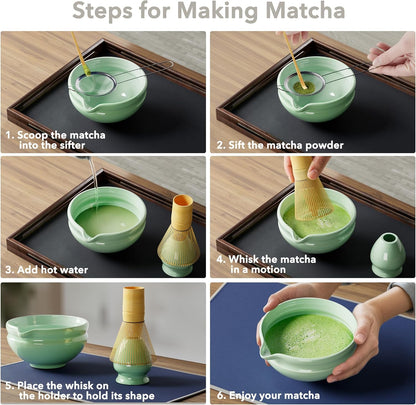 Steps for Making Matcha

1. Scoop the matcha into the sifter

2. Sift the matcha powder

3. Add hot water

4. Whisk the matcha in a motion

5. Place the whisk on the holder to hold its shape

6. Enjoy your matcha