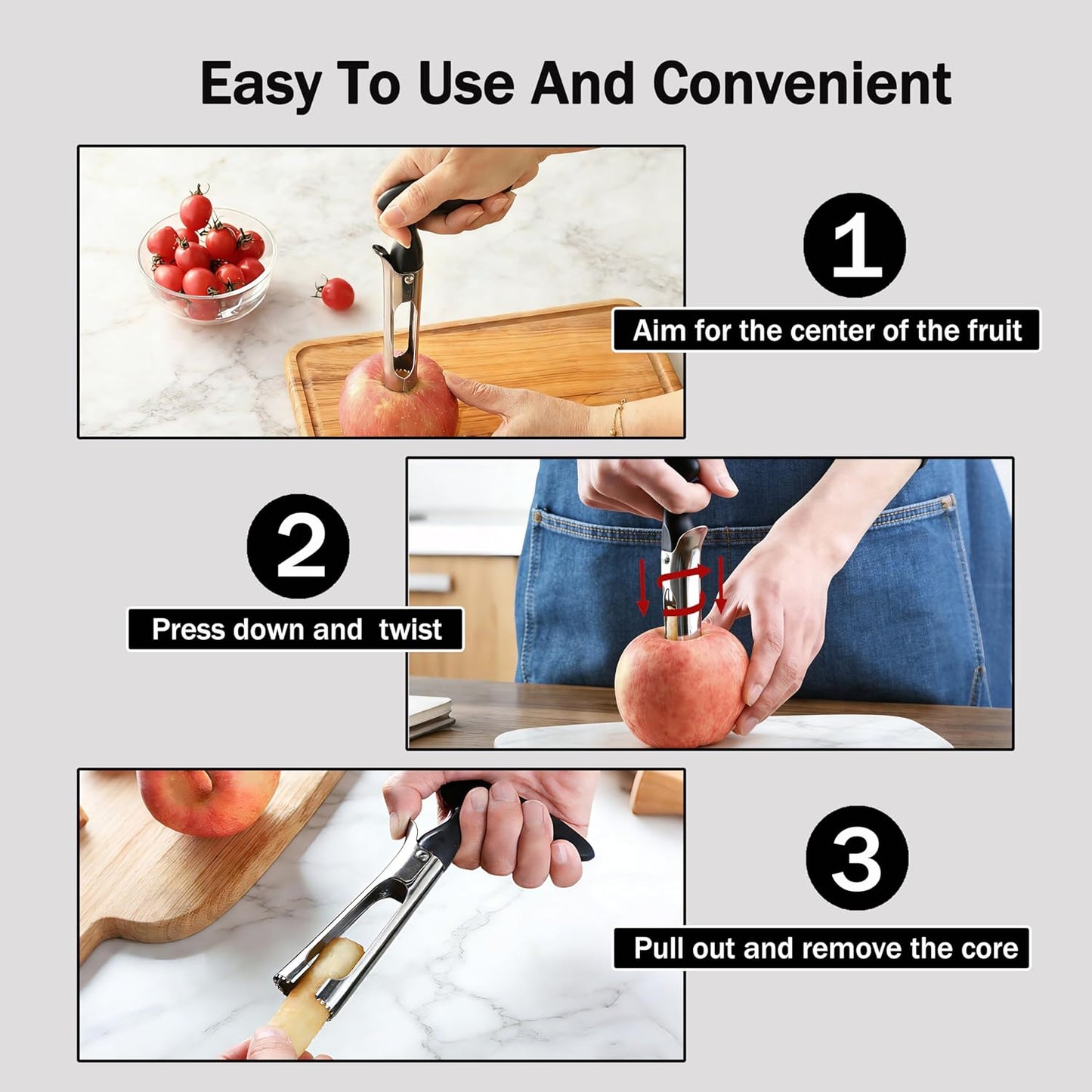 Easy To Use And Convenient

1

Aim for the center of the fruit

2

Press down and  twist

3

Pull out and remove the core