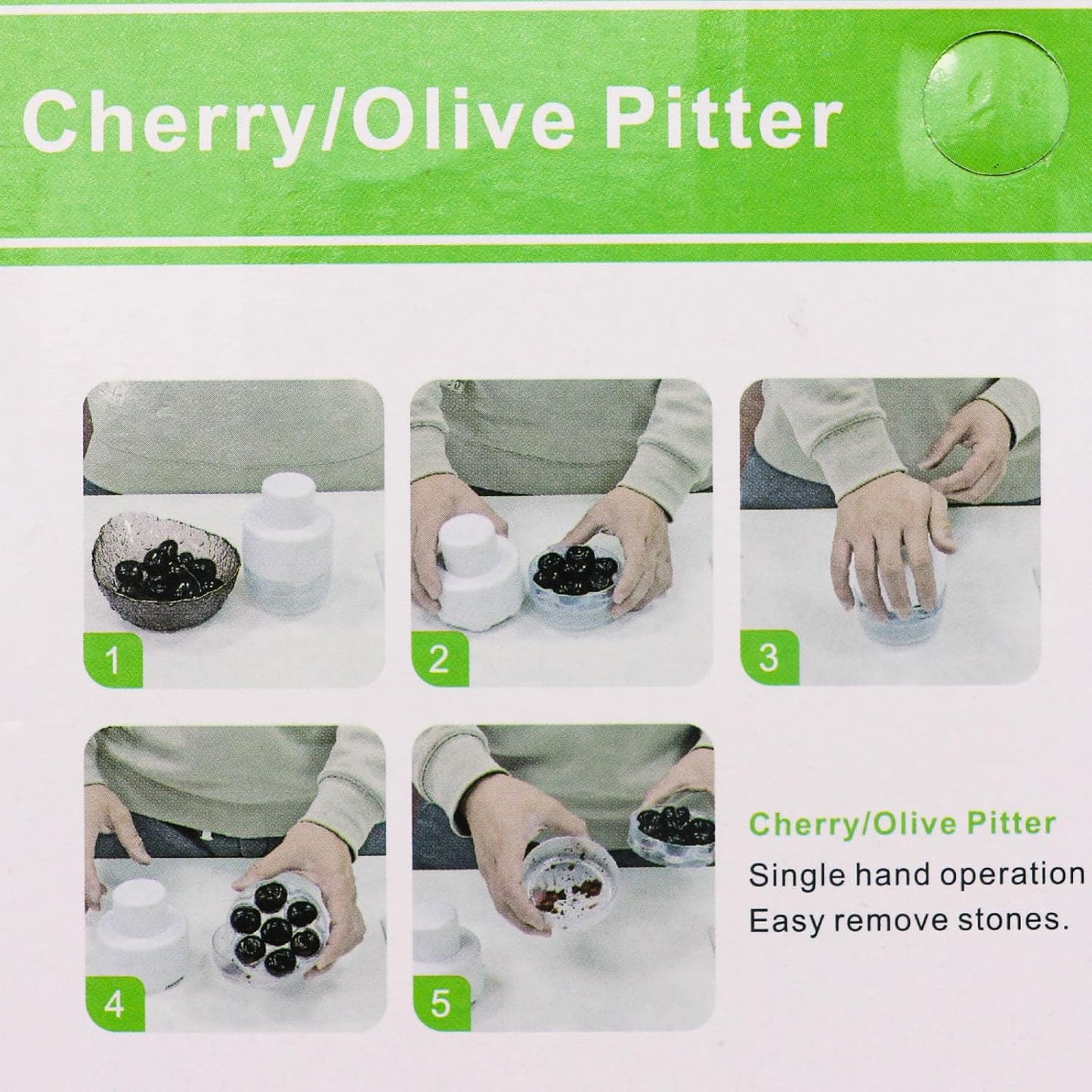 Cherry/Olive Pitter

1

2

3

4

5

Cherry/Olive Pitter
Single hand operation
Easy remove stones.