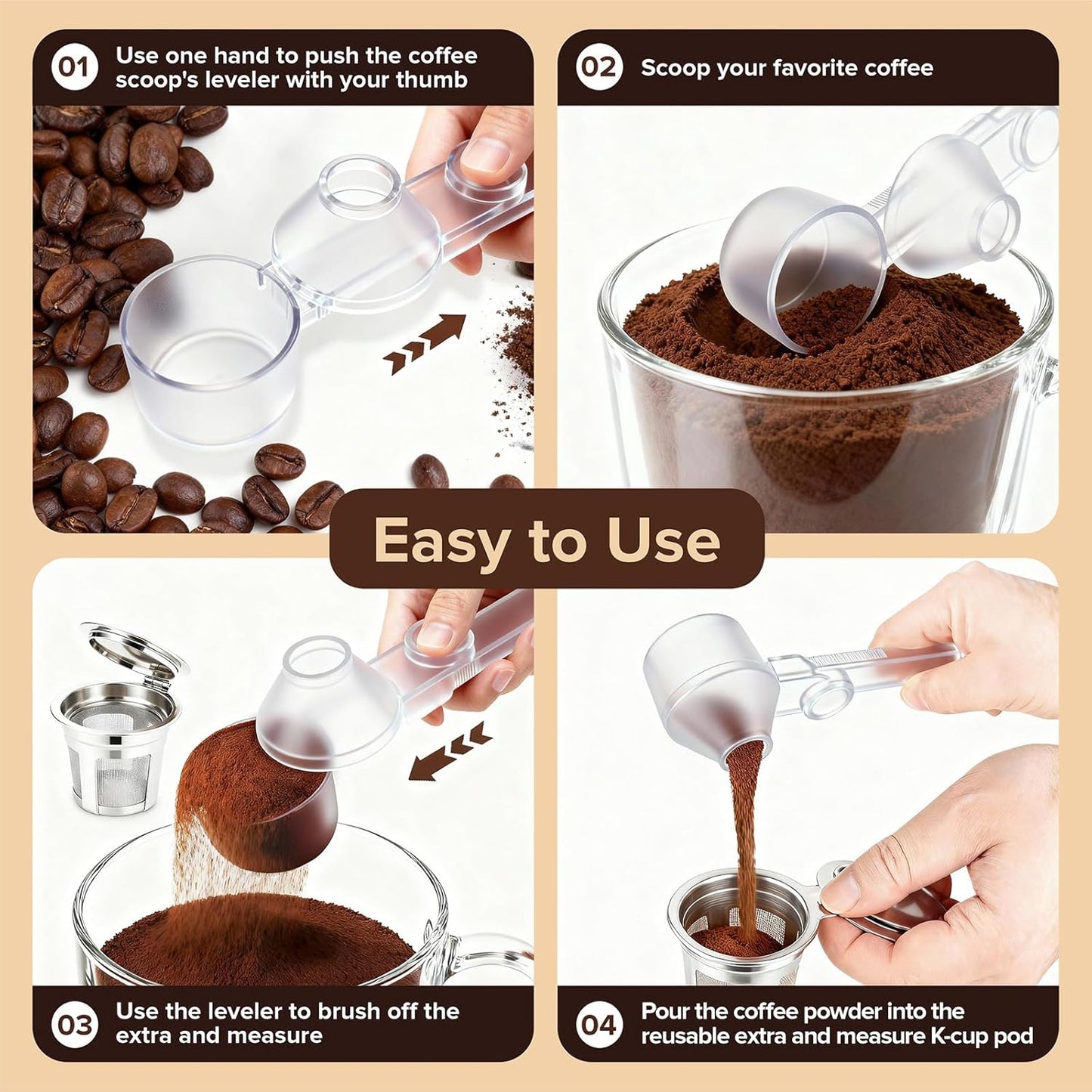 01 Use one hand to push the coffee scoop's leveler with your thumb

02 Scoop your favorite coffee

Easy to Use

03 Use the leveler to brush off the extra and measure

04 Pour the coffee powder into the reusable extra and measure K-cup pod