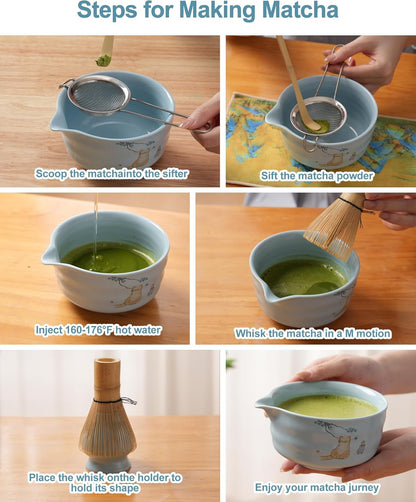 Steps for Making Matcha

Scoop the matchainto the sifter

Sift the matcha powder

Inject 160-176°F hot water

Whisk the matcha in a M motion

Place the whisk onthe holder to hold its shape

Enjoy your matcha jurney