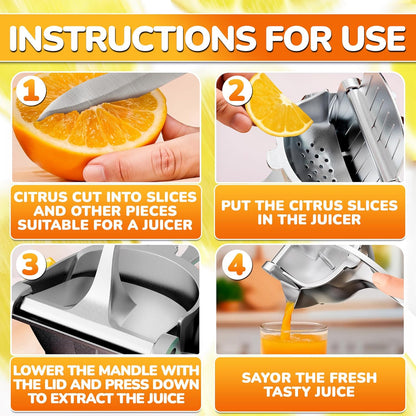 INSTRUCTIONS FOR USE

1

CITRUS CUT INTO SLICES AND OTHER PIECES SUITABLE FOR A JUICER

2

PUT THE CITRUS SLICES IN THE JUICER

3

LOWER THE MANDLE WITH THE LID AND PRESS DOWN TO EXTRACT THE JUICE

4

SAYOR THE FRESH TASTY JUICE