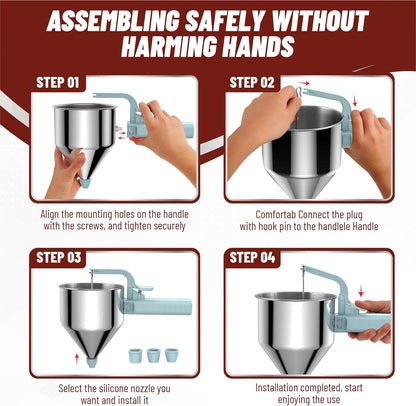 ASSEMBLING SAFELY WITHOUT HARMING HANDS

STEP 01

Align the mounting holes on the handle with the screws, and tighten securely

STEP 02

Comfortab Connect the plug with hook pin to the handlele Handle

STEP 03

Select the silicone nozzle you want and install it

STEP 04

Installation completed, start enjoying the use