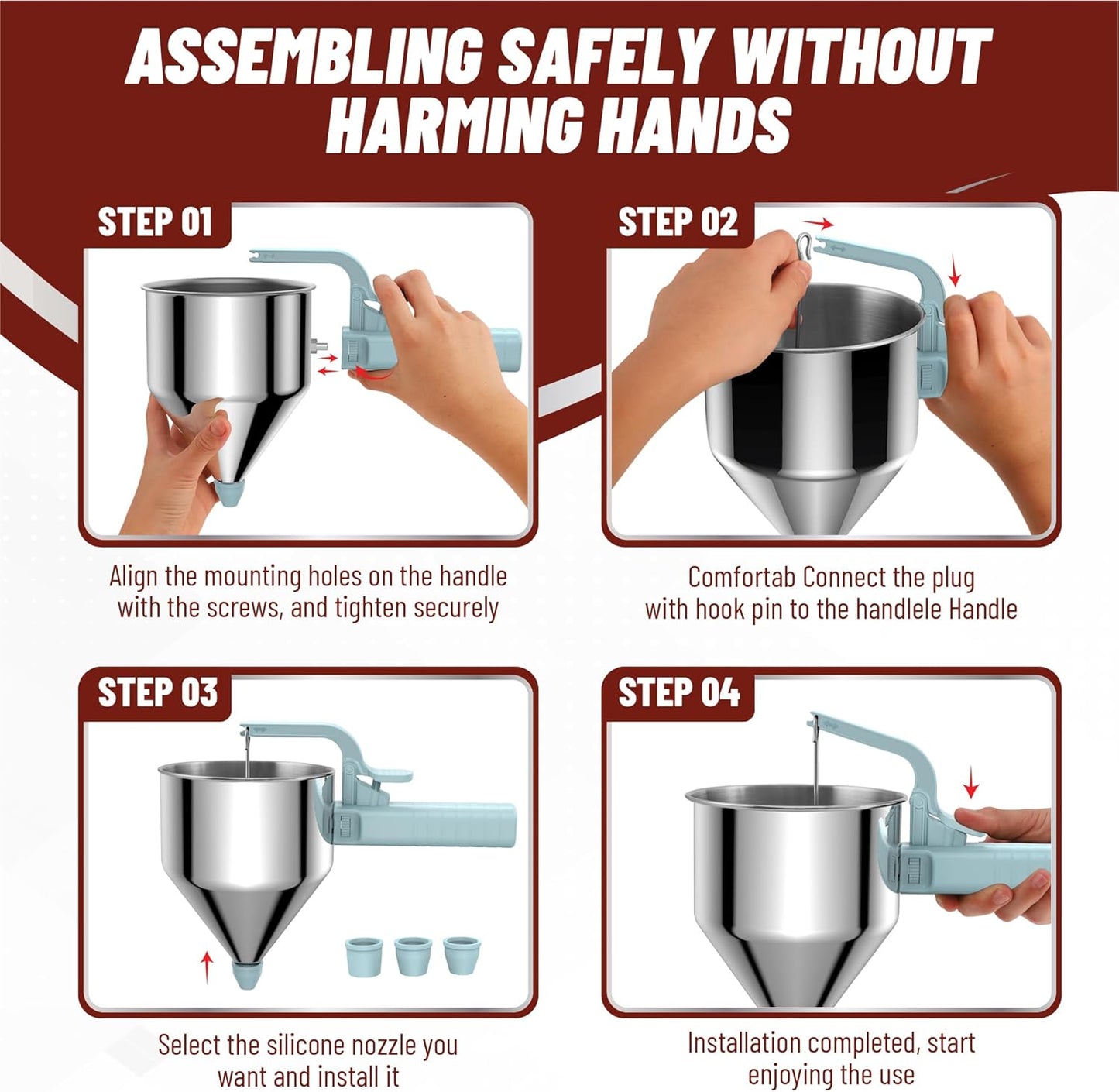 ASSEMBLING SAFELY WITHOUT HARMING HANDS

STEP 01

Align the mounting holes on the handle with the screws, and tighten securely

STEP 02

Comfortab Connect the plug with hook pin to the handlele Handle

STEP 03

Select the silicone nozzle you want and install it

STEP 04

Installation completed, start enjoying the use