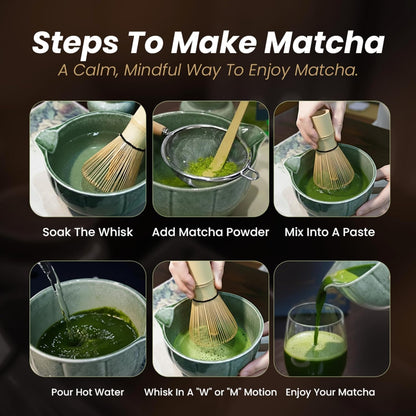 Steps To Make Matcha
A Calm, Mindful Way To Enjoy Matcha.

Soak The Whisk
Add Matcha Powder
Mix Into A Paste

Pour Hot Water
Whisk In A "W" or "M" Motion
Enjoy Your Matcha