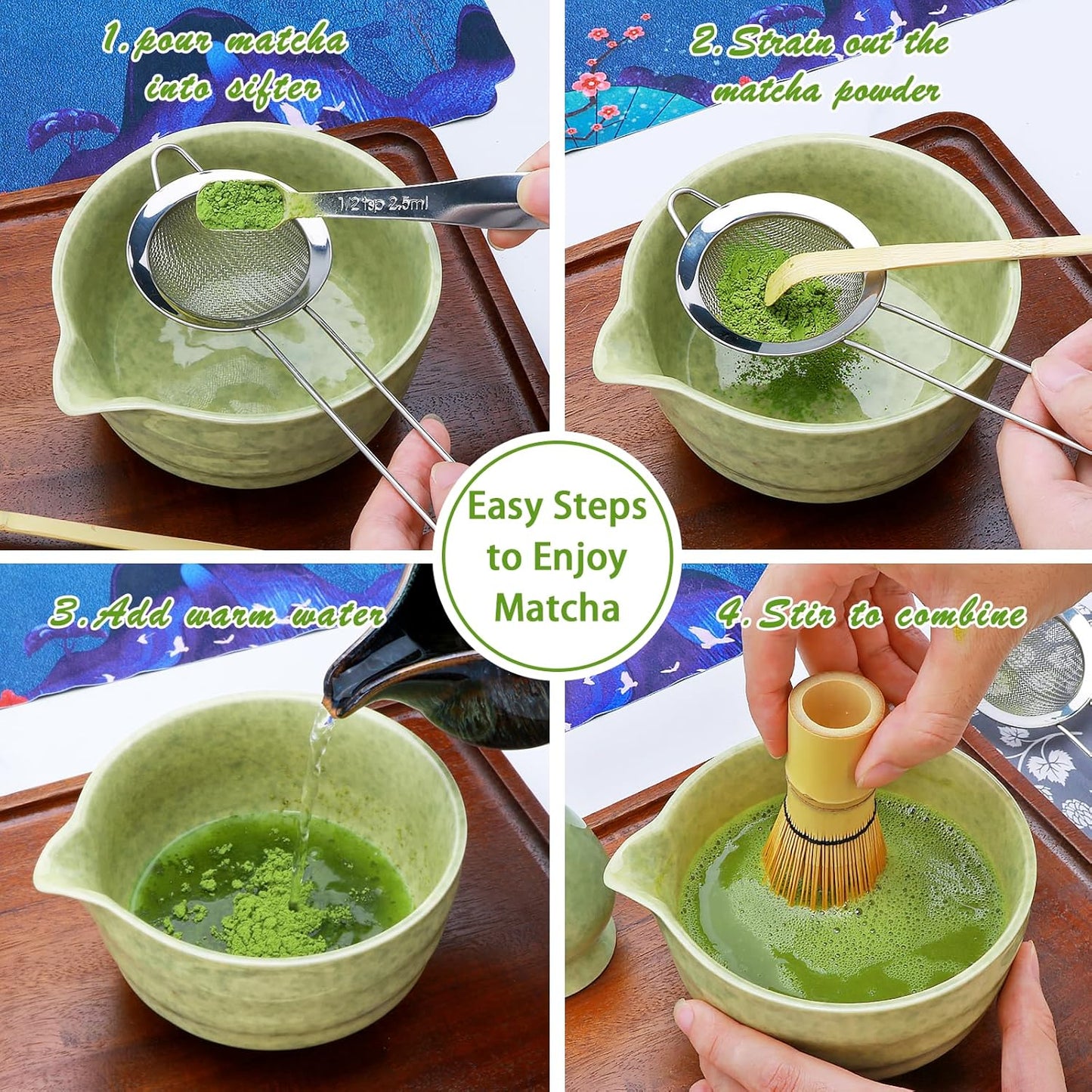 1.pour matcha into sifter

1/2 tsp 2.5ml

2.Strain out the matcha powder

Easy Steps to Enjoy Matcha

3.Add warm water

4.Stir to combine