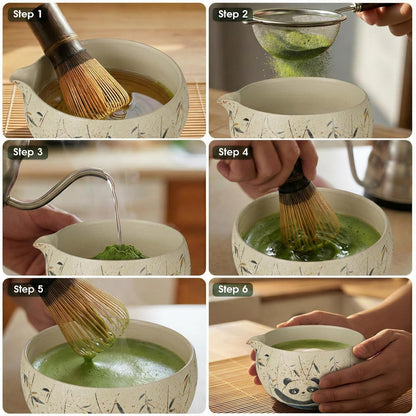 Step 1

Step 2

Step 3

Step 4

Step 5

Step 6