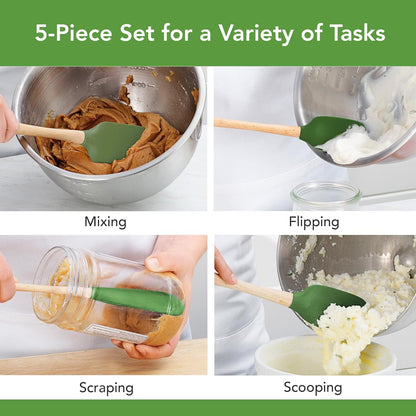 5-Piece Set for a Variety of Tasks

Mixing

Flipping

Scraping

Scooping