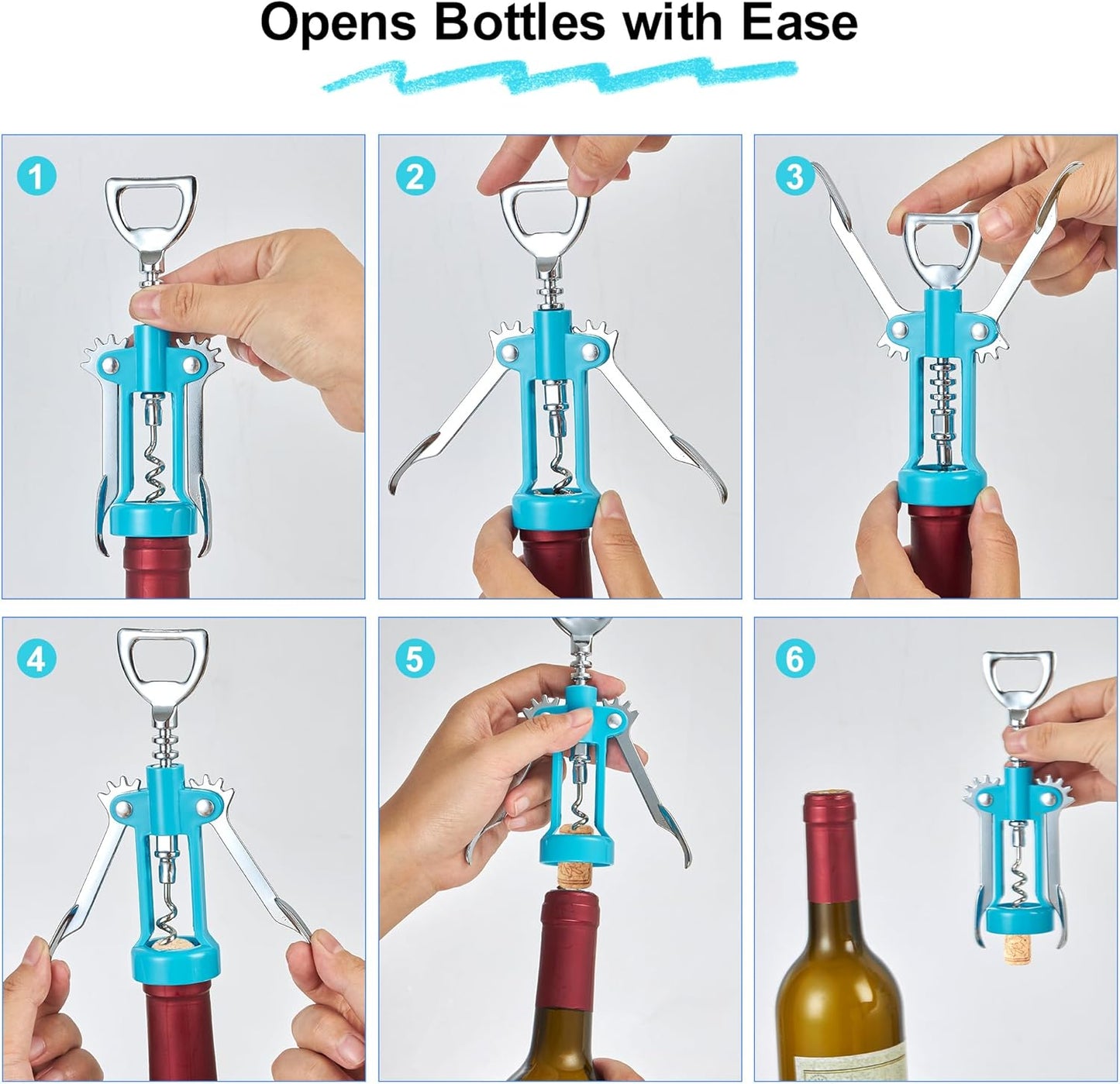 Opens Bottles with Ease

1

2

3

4

5

6