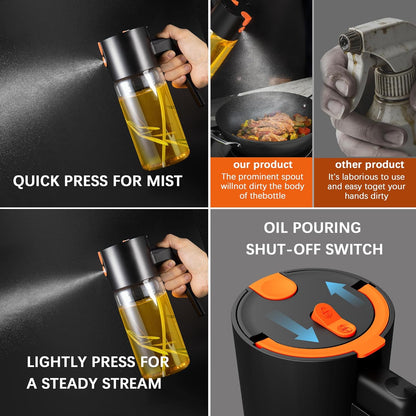 QUICK PRESS FOR MIST

our product
The prominent spout willnot dirty the body of thebottle

other product
It's laborious to use and easy toget your hands dirty

LIGHTLY PRESS FOR A STEADY STREAM

OIL POURING SHUT-OFF SWITCH