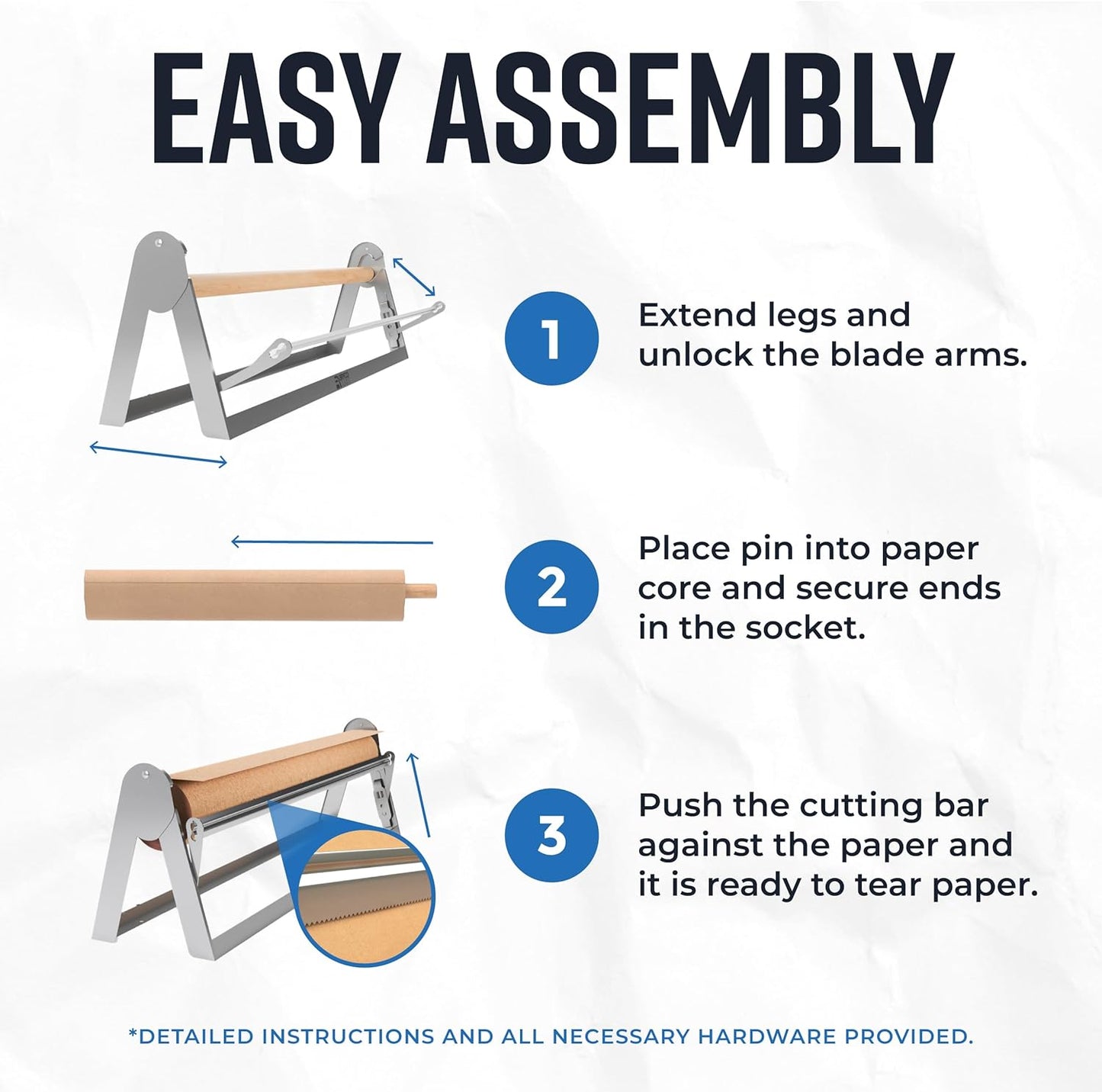 EASY ASSEMBLY

1 Extend legs and unlock the blade arms.

2 Place pin into paper core and secure ends in the socket.

3 Push the cutting bar against the paper and it is ready to tear paper.

*DETAILED INSTRUCTIONS AND ALL NECESSARY HARDWARE PROVIDED.