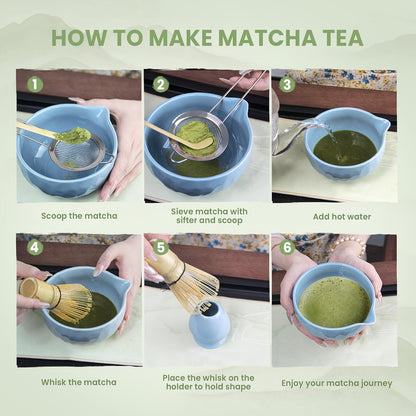 HOW TO MAKE MATCHA TEA

1

Scoop the matcha

2

Sieve matcha with sifter and scoop

3

Add hot water

4

Whisk the matcha

5

Place the whisk on the holder to hold shape

6

Enjoy your matcha journey