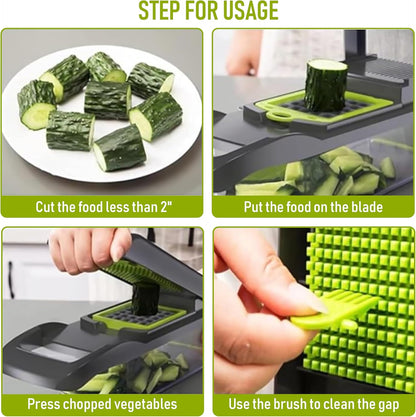 STEP FOR USAGE

Cut the food less than 2"

Put the food on the blade

Press chopped vegetables

Use the brush to clean the gap