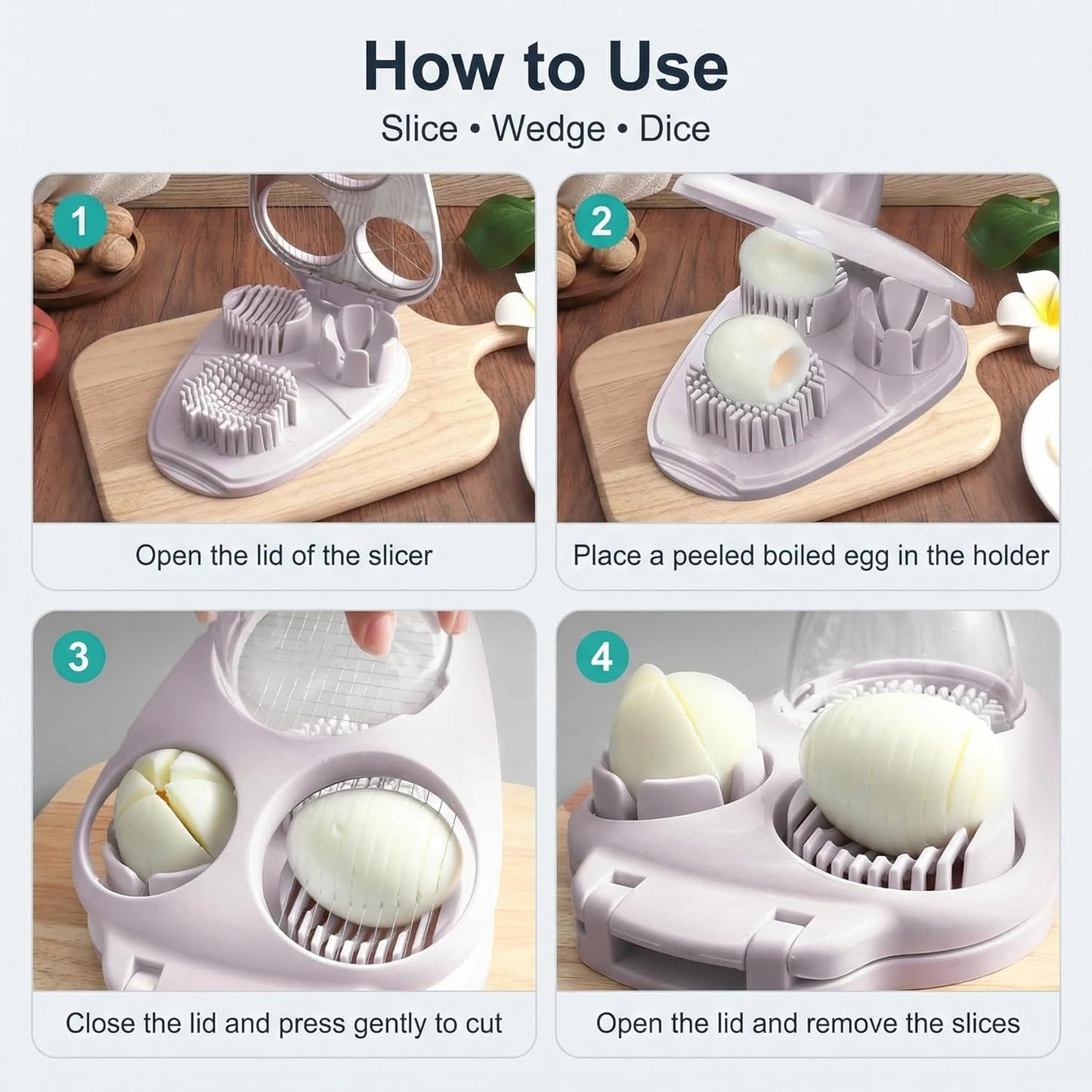 How to Use

Slice • Wedge • Dice

1

Open the lid of the slicer

2

Place a peeled boiled egg in the holder

3

Close the lid and press gently to cut

4

Open the lid and remove the slices