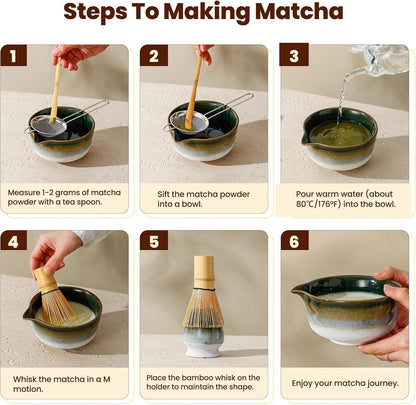 Steps To Making Matcha

1

Measure 1-2 grams of matcha powder with a tea spoon.

2

Sift the matcha powder into a bowl.

3

Pour warm water (about 80℃/176℉) into the bowl.

4

Whisk the matcha in a M motion.

5

Place the bamboo whisk on the holder to maintain the shape.

6

Enjoy your matcha journey.