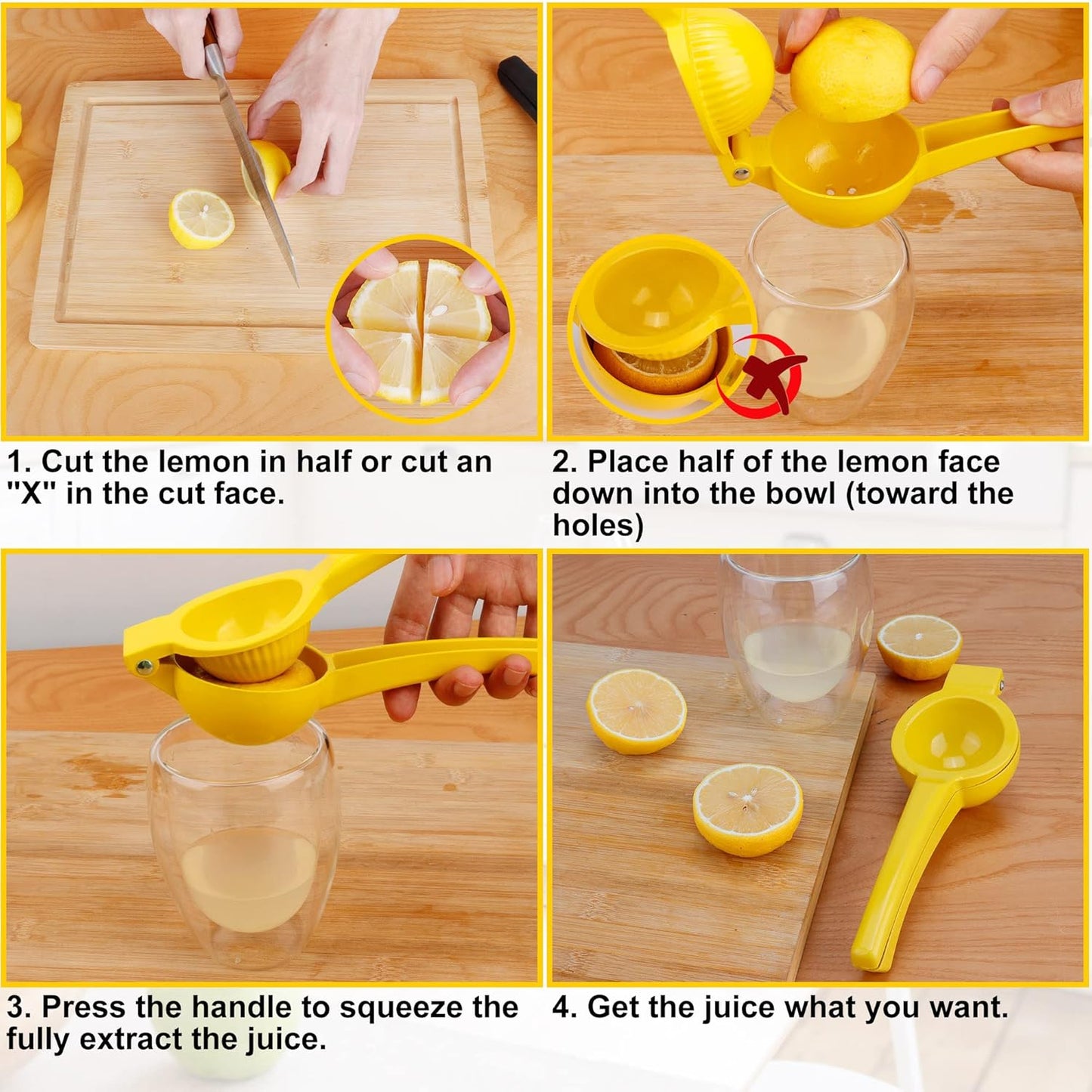 1. Cut the lemon in half or cut an "X" in the cut face.

2. Place half of the lemon face down into the bowl (toward the holes)

3. Press the handle to squeeze the fully extract the juice.

4. Get the juice what you want.