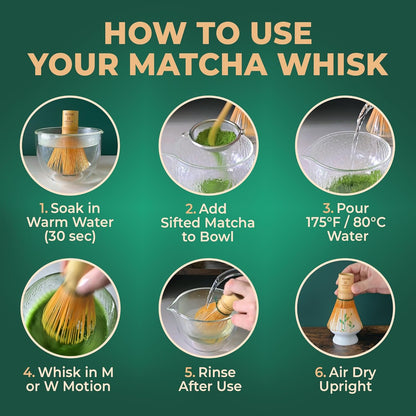 HOW TO USE YOUR MATCHA WHISK

1. Soak in Warm Water (30 sec)

2. Add Sifted Matcha to Bowl

3. Pour 175°F / 80°C Water

4. Whisk in M or W Motion

5. Rinse After Use

6. Air Dry Upright