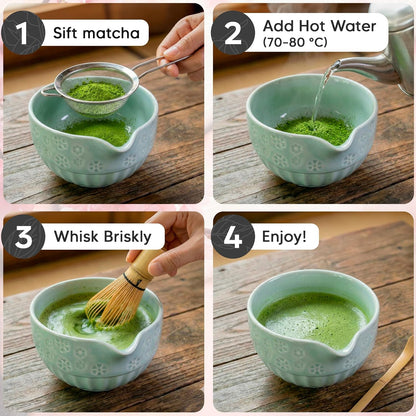 1 Sift matcha

2 Add Hot Water (70-80 °C)

3 Whisk Briskly

4 Enjoy!