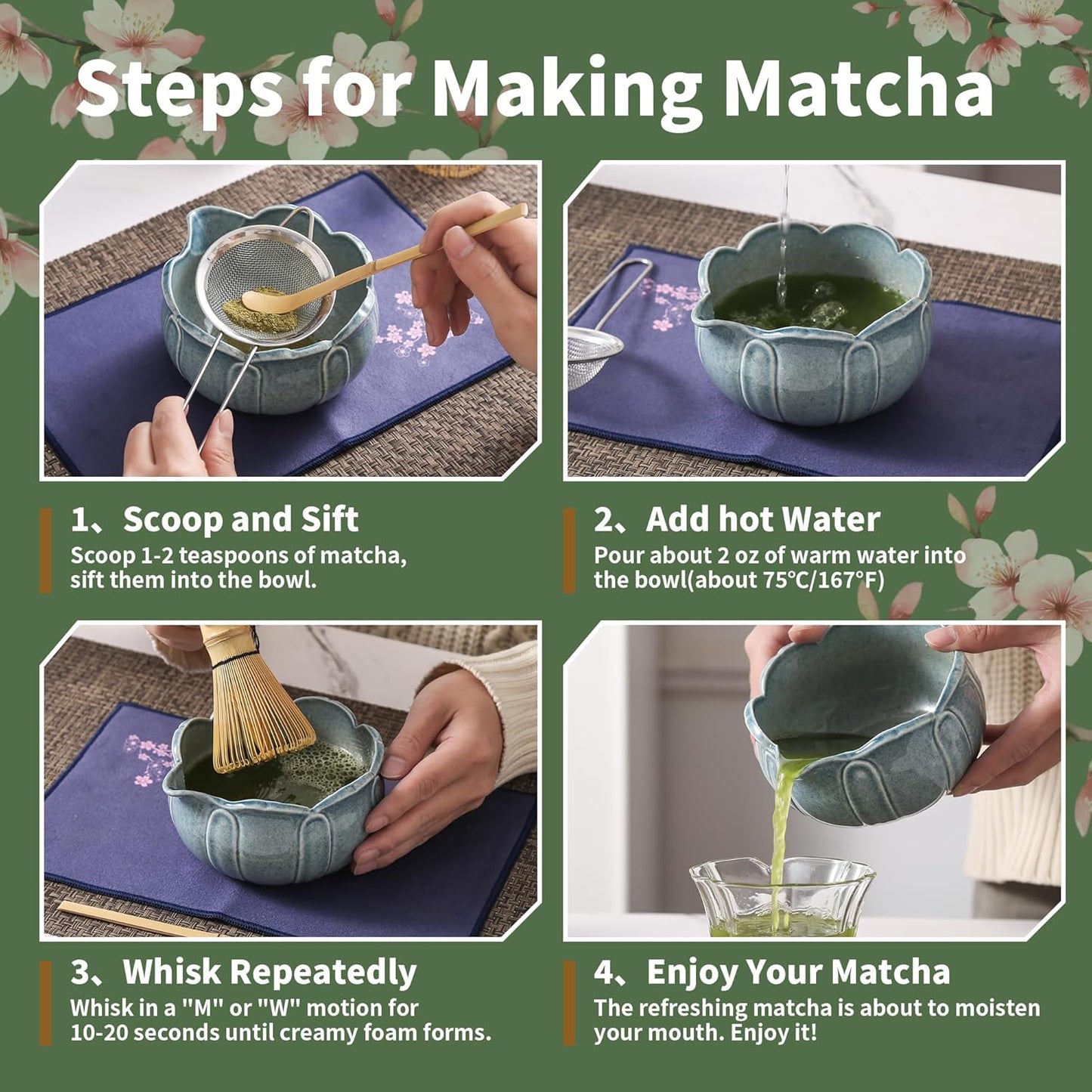 Steps for Making Matcha

1、Scoop and Sift
Scoop 1-2 teaspoons of matcha, sift them into the bowl.

2、Add hot Water
Pour about 2 oz of warm water into the bowl(about 75℃/167°F)

3、Whisk Repeatedly
Whisk in a "M" or "W" motion for 10-20 seconds until creamy foam forms.

4、Enjoy Your Matcha
The refreshing matcha is about to moisten your mouth. Enjoy it!