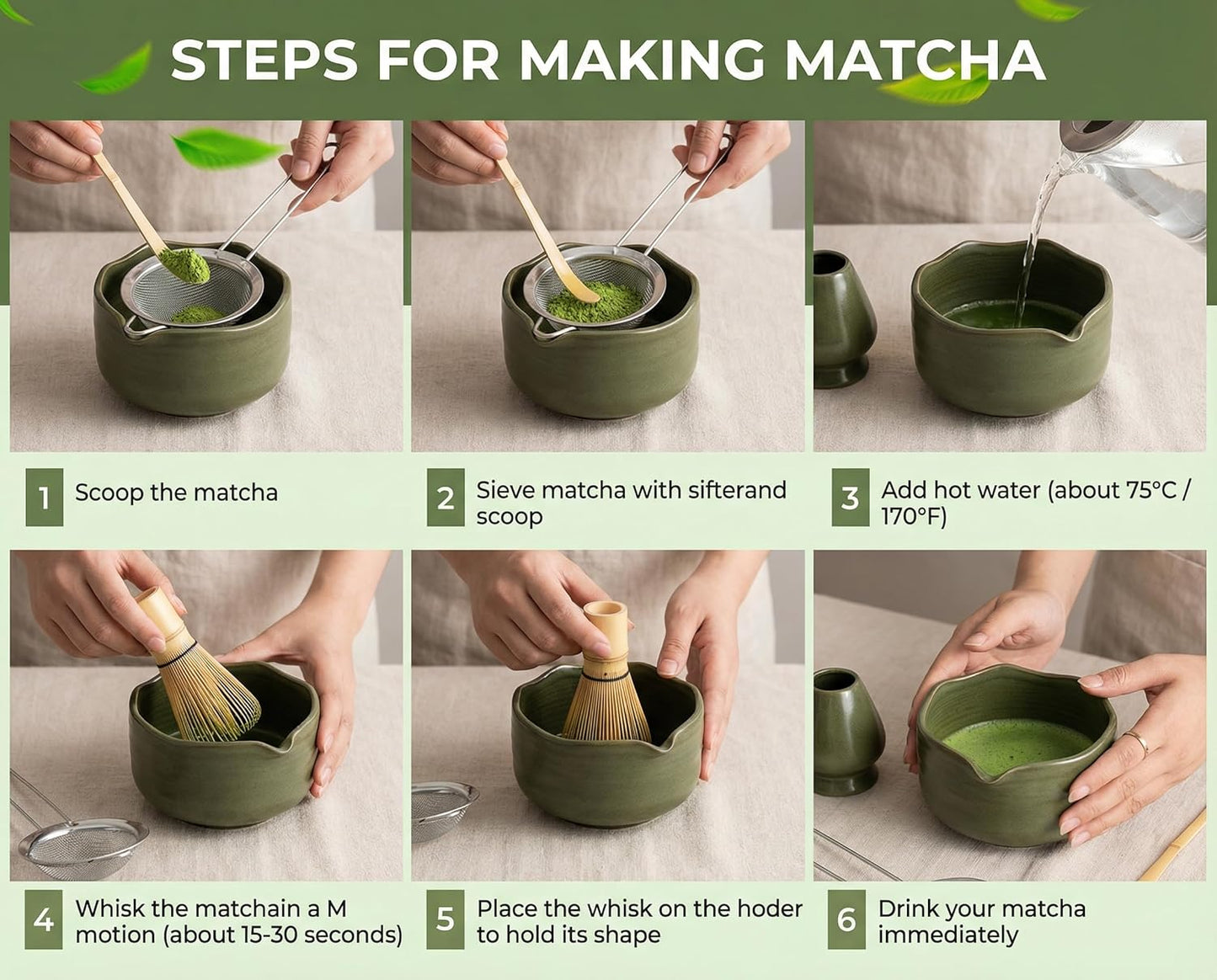 STEPS FOR MAKING MATCHA

1 Scoop the matcha

2 Sieve matcha with sifterand scoop

3 Add hot water (about 75°C / 170°F)

4 Whisk the matchain a M motion (about 15-30 seconds)

5 Place the whisk on the hoder to hold its shape

6 Drink your matcha immediately