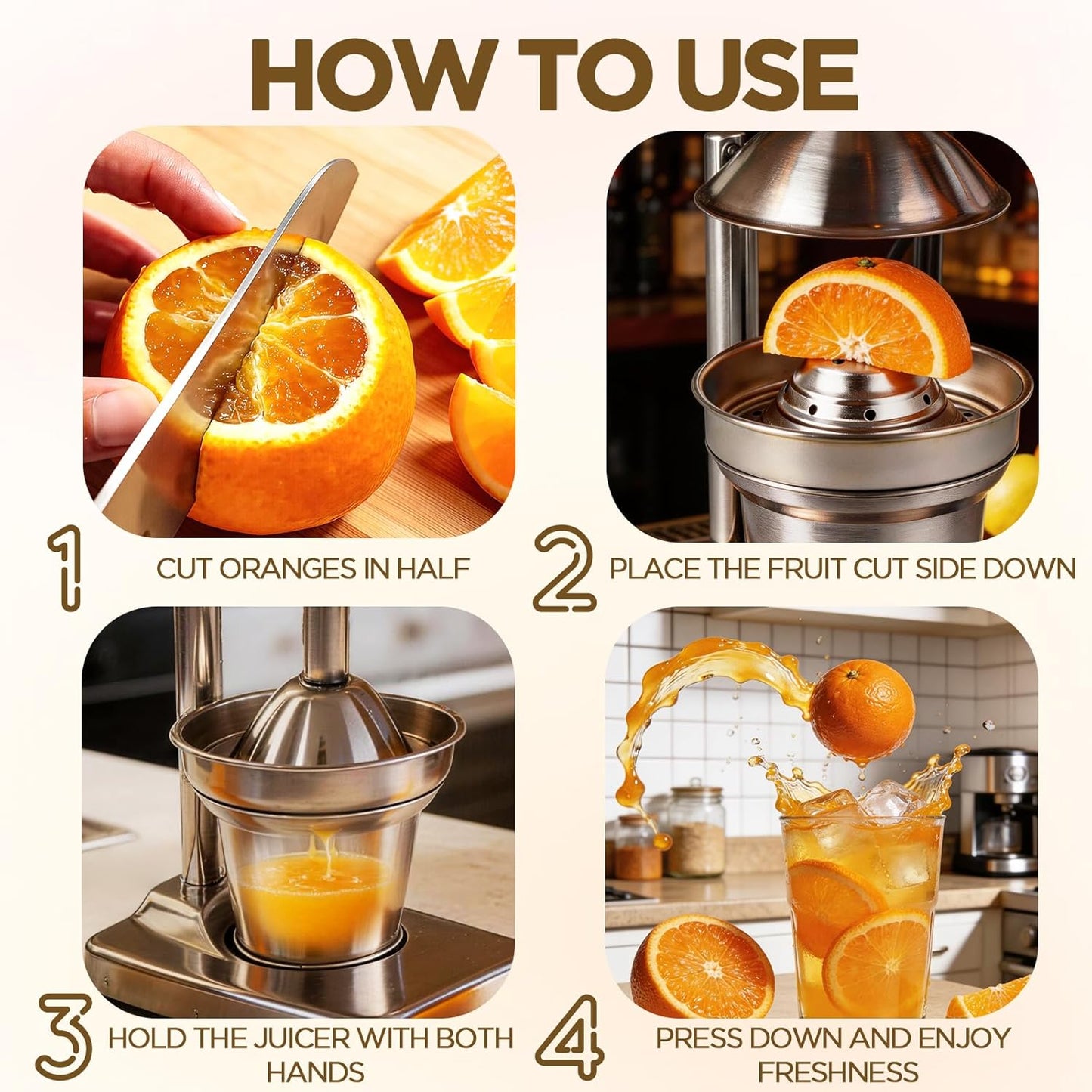 HOW TO USE

1 CUT ORANGES IN HALF

2 PLACE THE FRUIT CUT SIDE DOWN

3 HOLD THE JUICER WITH BOTH HANDS

4 PRESS DOWN AND ENJOY FRESHNESS