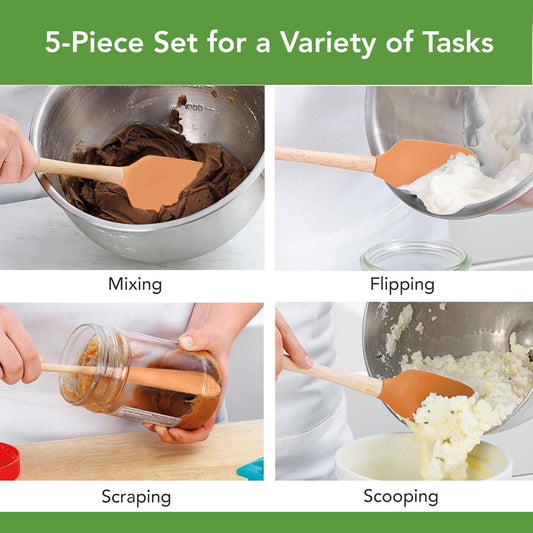 5-Piece Set for a Variety of Tasks

Mixing

Flipping

Scraping

Scooping