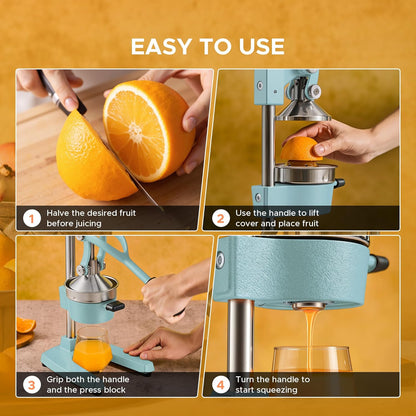 EASY TO USE

1 Halve the desired fruit before juicing

2 Use the handle to lift cover and place fruit

3 Grip both the handle and the press block

4 Turn the handle to start squeezing