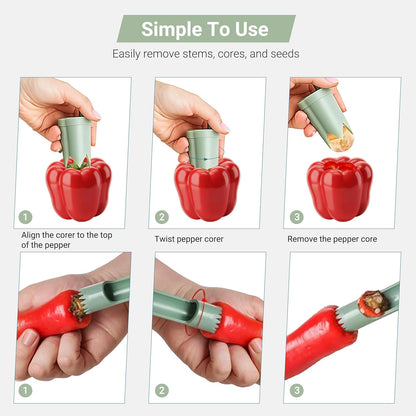 Simple To Use

Easily remove stems, cores, and seeds

1

Align the corer to the top of the pepper

2

Twist pepper corer

3

Remove the pepper core

1

2

3