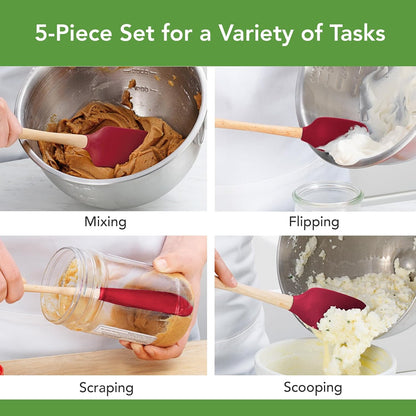 5-Piece Set for a Variety of Tasks

Mixing

Flipping

Scraping

Scooping