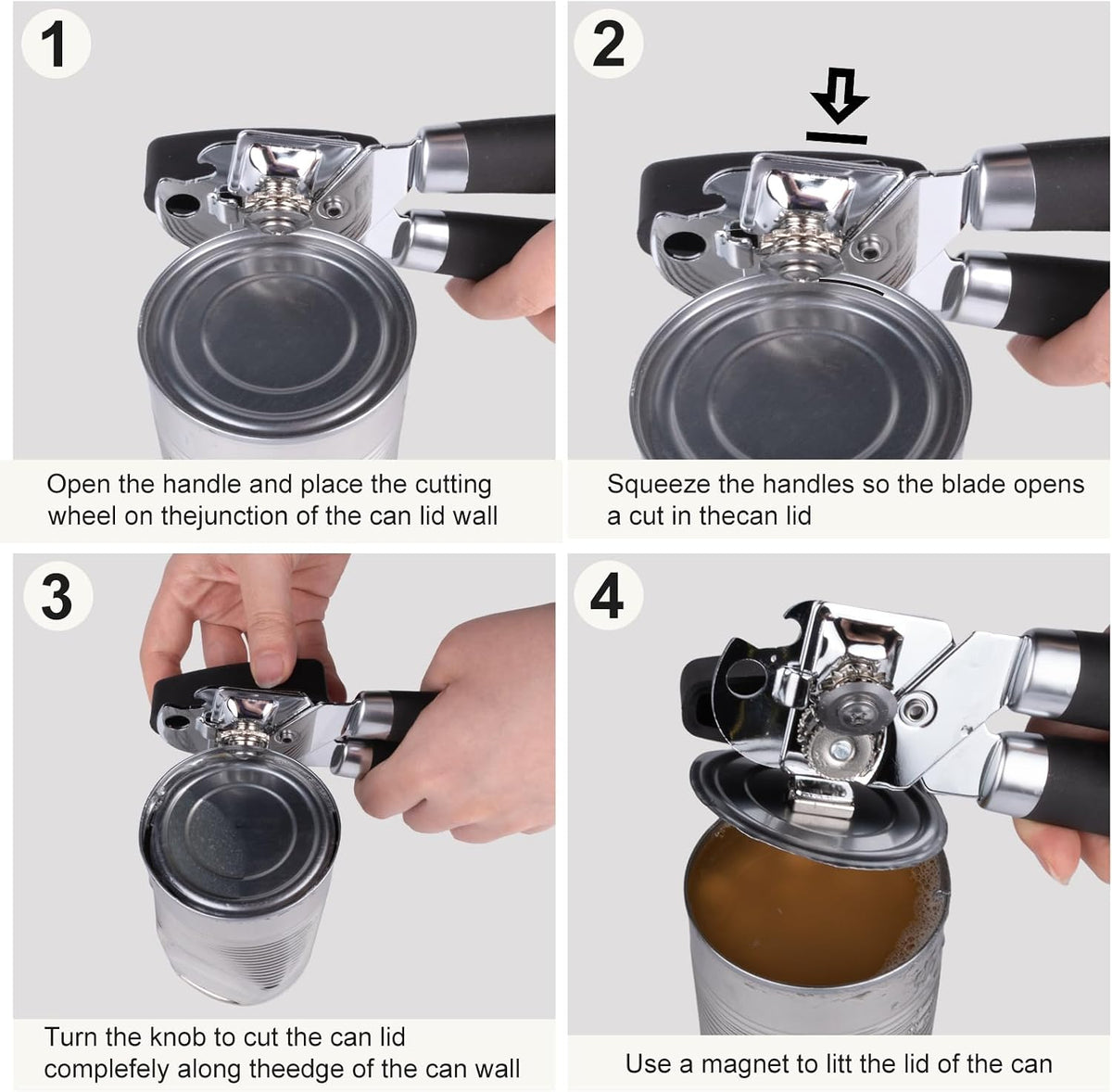 1

Open the handle and place the cutting wheel on thejunction of the can lid wall

2

Squeeze the handles so the blade opens a cut in thecan lid

3

Turn the knob to cut the can lid complefely along theedge of the can wall

4

Use a magnet to litt the lid of the can