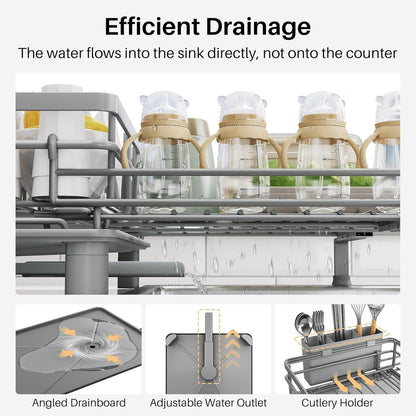 Efficient Drainage

The water flows into the sink directly, not onto the counter

Angled Drainboard

Adjustable Water Outlet

Cutlery Holder