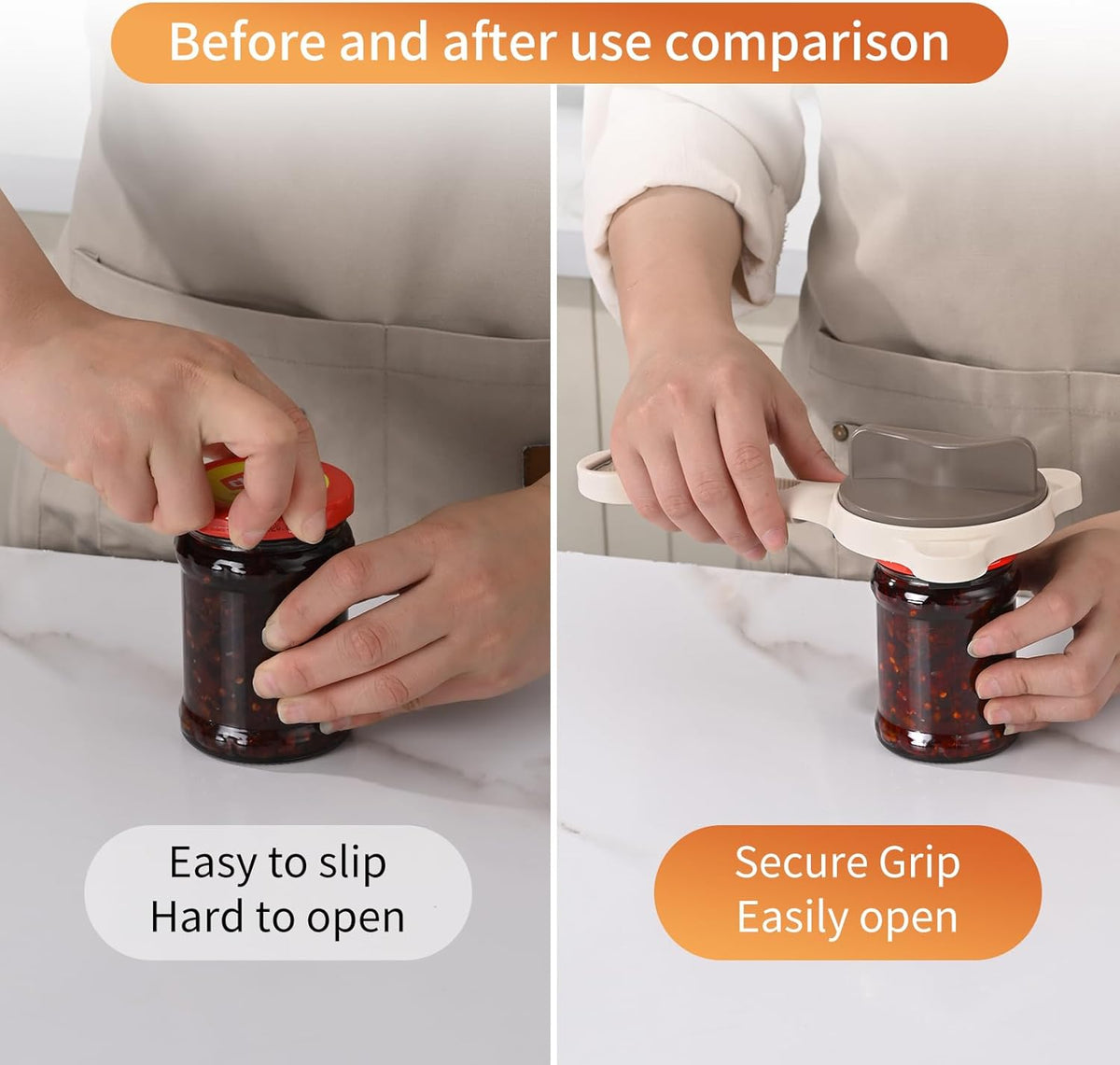 Before and after use comparison

Easy to slip
Hard to open

Secure Grip
Easily open